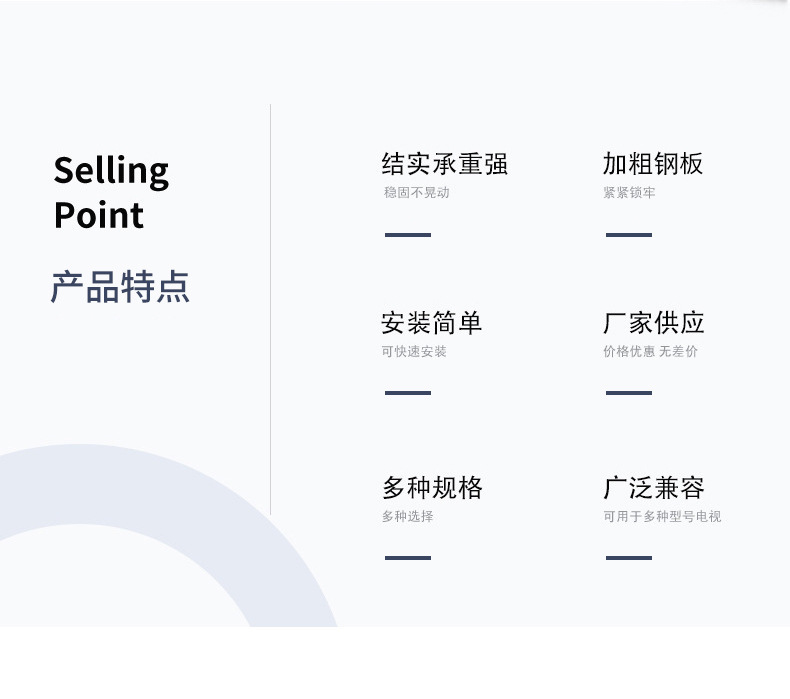 Selling Point

产品特点

结实承重强
稳固不晃动

加粗钢板
紧紧锁牢

安装简单
可快速安装

厂家供应
价格优惠 无差价

多种规格
多种选择

广泛兼容
可用于多种型号电视