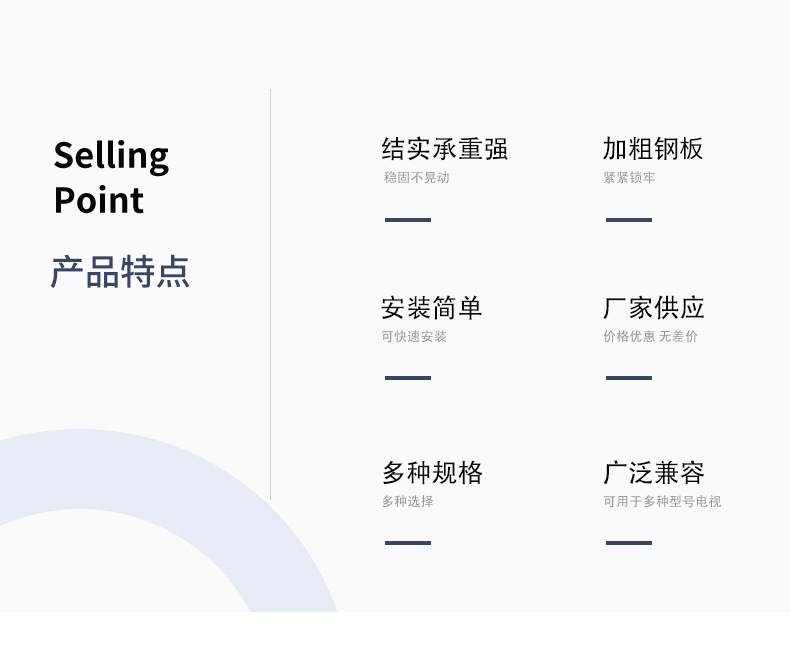 Selling
Point

产品特点

结实承重强
稳固不晃动

加粗钢板
紧紧锁牢

安装简单
可快速安装

厂家供应
价格优惠 无差价

多种规格
多种选择

广泛兼容
可用于多种型号电视