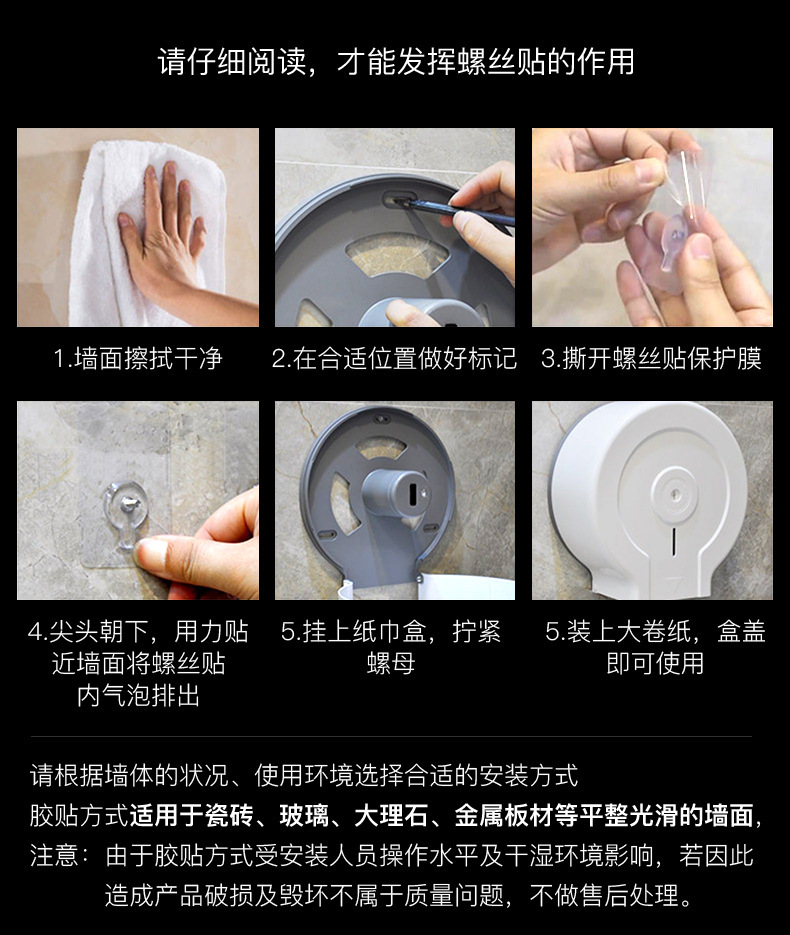 请仔细阅读，才能发挥螺丝贴的作用

1.墙面擦拭干净

2.在合适位置做好标记

3.撕开螺丝贴保护膜

4.尖头朝下，用力贴近墙面将螺丝贴内气泡排出

5.挂上纸巾盒，拧紧螺母

5.装上大卷纸，盒盖即可使用

请根据墙体的状况、使用环境选择合适的安装方式
胶贴方式适用于瓷砖、玻璃、大理石、金属板材等平整光滑的墙面，
注意：由于胶贴方式受安装人员操作水平及干湿环境影响，若因此造成产品破损及毁坏不属于质量问题，不做售后处理。