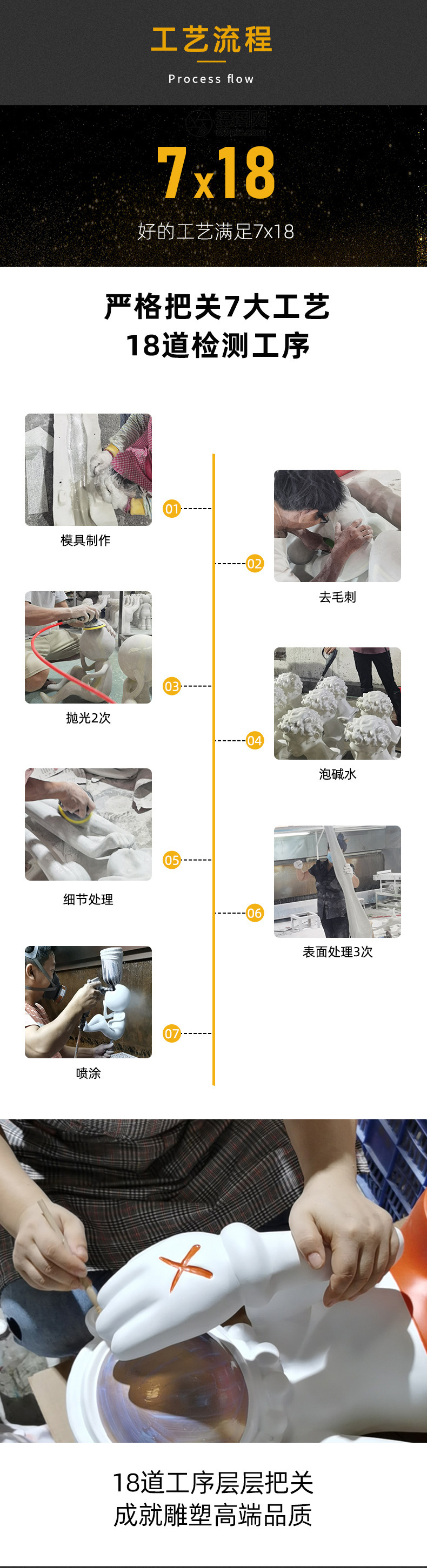 工艺流程

Process flow

7x18

好的工艺满足7x18

严格把关7大工艺
18道检测工序

01
模具制作

02
去毛刺

03
抛光2次

04
泡碱水

05
细节处理

06
表面处理3次

07
喷涂

18道工序层层把关
成就雕塑高端品质