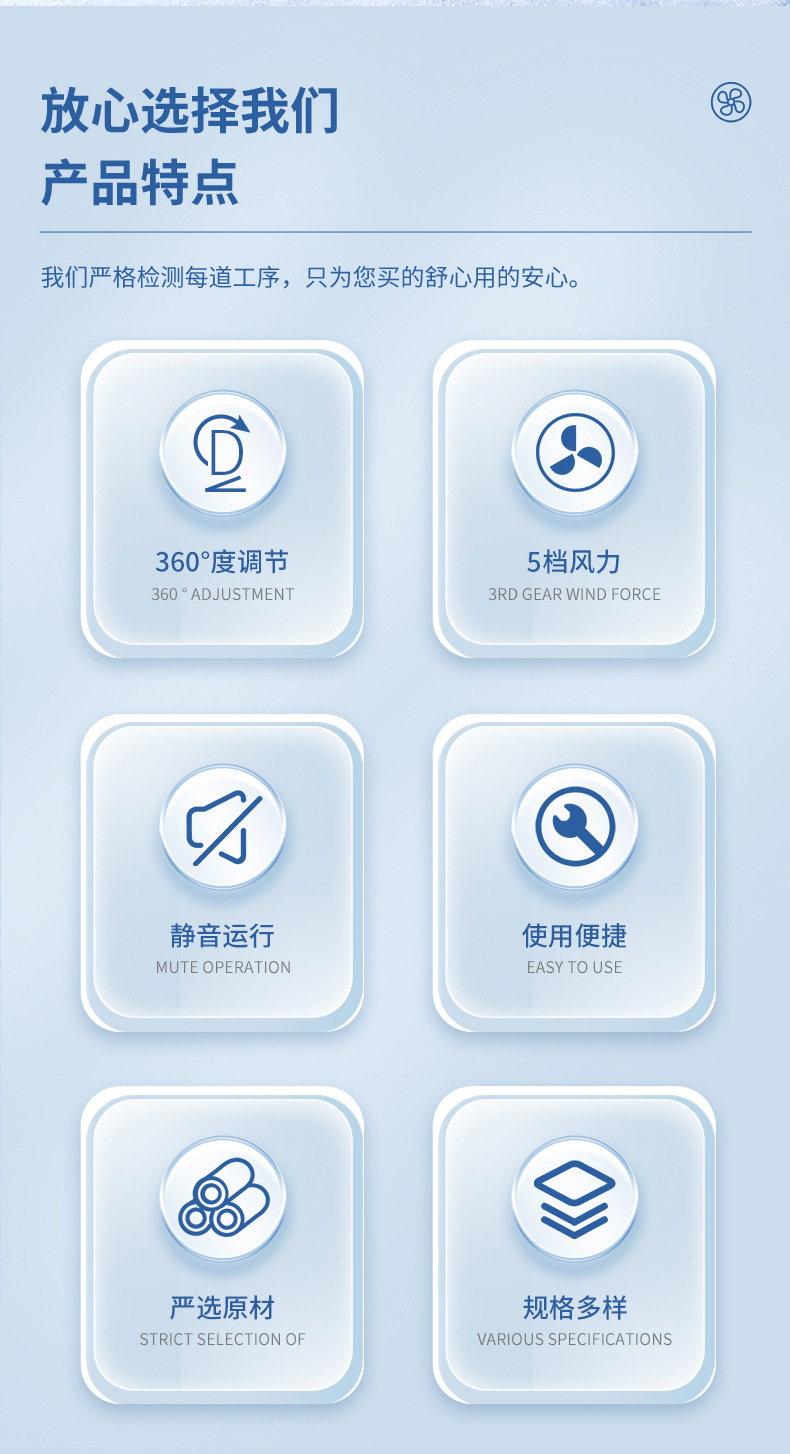 放心选择我们
产品特点

我们严格检测每道工序，只为您买的舒心用的安心。

360°度调节
360 ° ADJUSTMENT

5档风力
3RD GEAR WIND FORCE

静音运行
MUTE OPERATION

使用便捷
EASY TO USE

严选原材
STRICT SELECTION OF

规格多样
VARIOUS SPECIFICATIONS