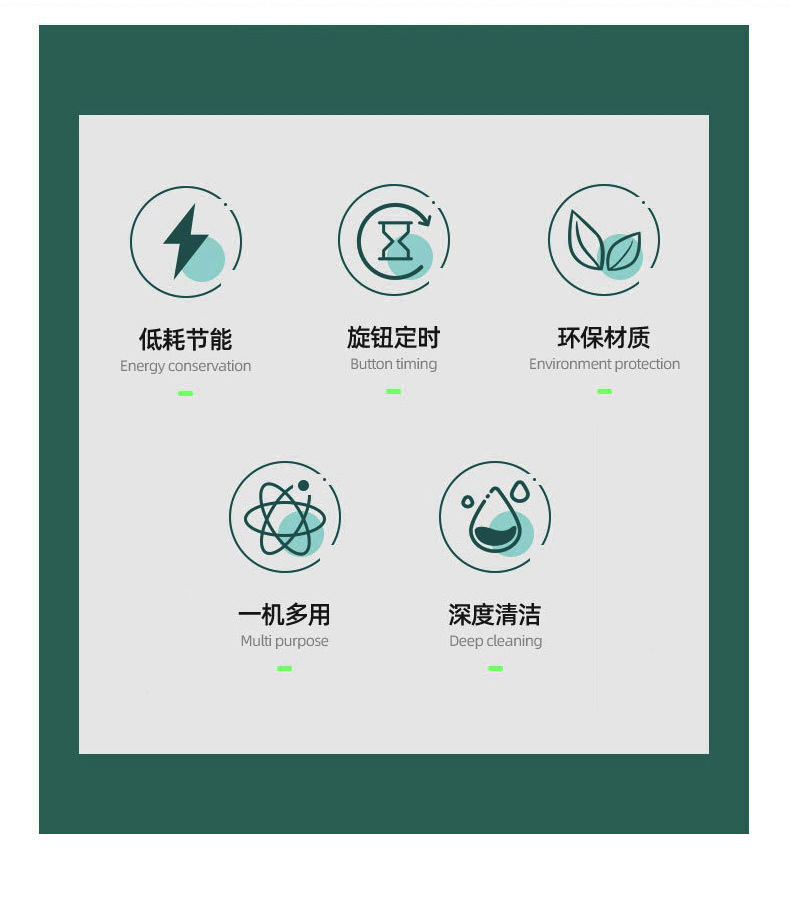 低耗节能
Energy conservation

旋钮定时
Button timing

环保材质
Environment protection

一机多用
Multi purpose

深度清洁
Deep cleaning