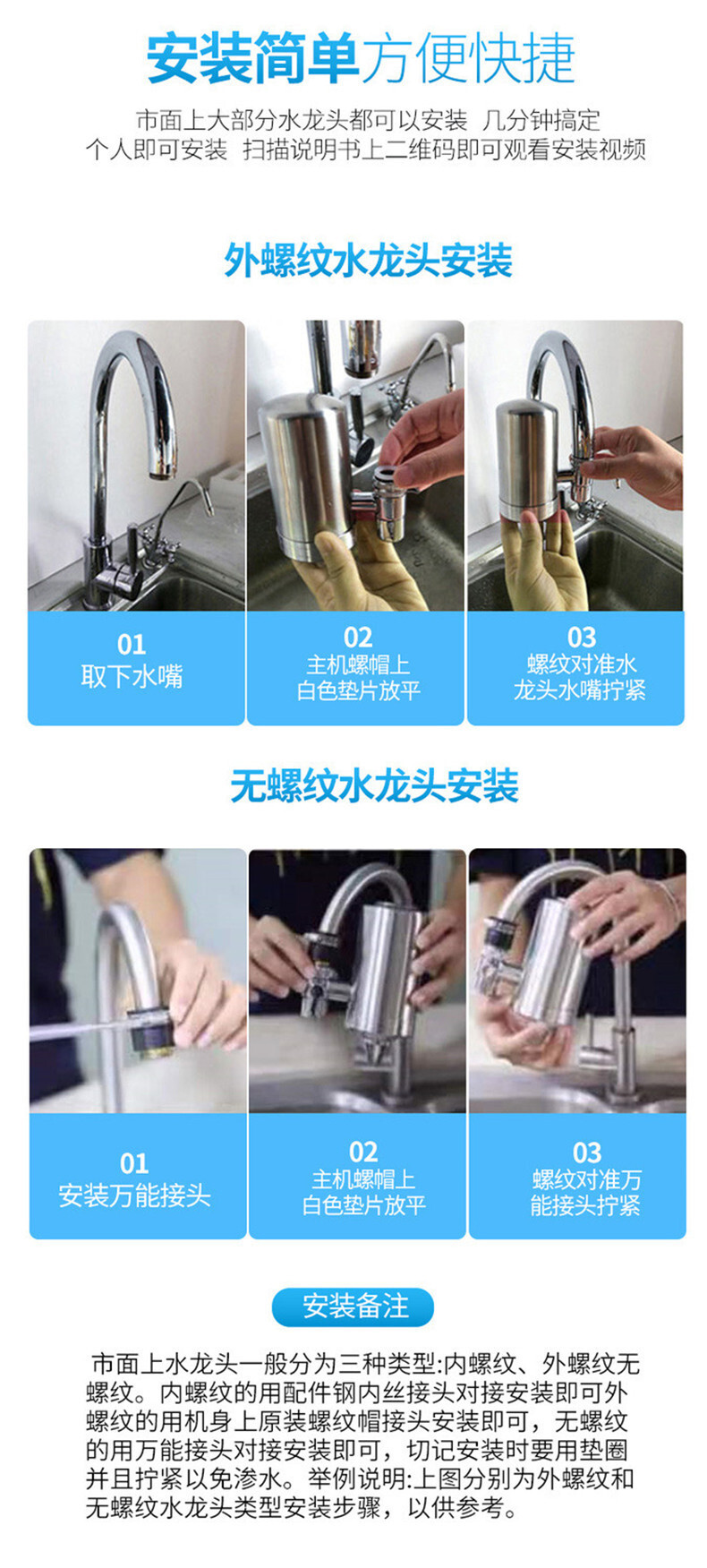 安装简单方便快捷

市面上大部分水龙头都可以安装 几分钟搞定
个人即可安装 扫描说明书上二维码即可观看安装视频

外螺纹水龙头安装

01
取下水嘴

02
主机螺帽上
白色垫片放平

03
螺纹对准水
龙头水嘴拧紧

无螺纹水龙头安装

01
安装万能接头

02
主机螺帽上
白色垫片放平

03
螺纹对准万
能接头拧紧

安装备注

市面上水龙头一般分为三种类型:内螺纹、外螺纹无螺纹。内螺纹的用配件钢内丝接头对接安装即可外螺纹的用机身上原装螺纹帽接头安装即可，无螺纹的用万能接头对接安装即可，切记安装时要用垫圈并且拧紧以免渗水。举例说明:上图分别为外螺纹和无螺纹水龙头类型安装步骤，以供参考。