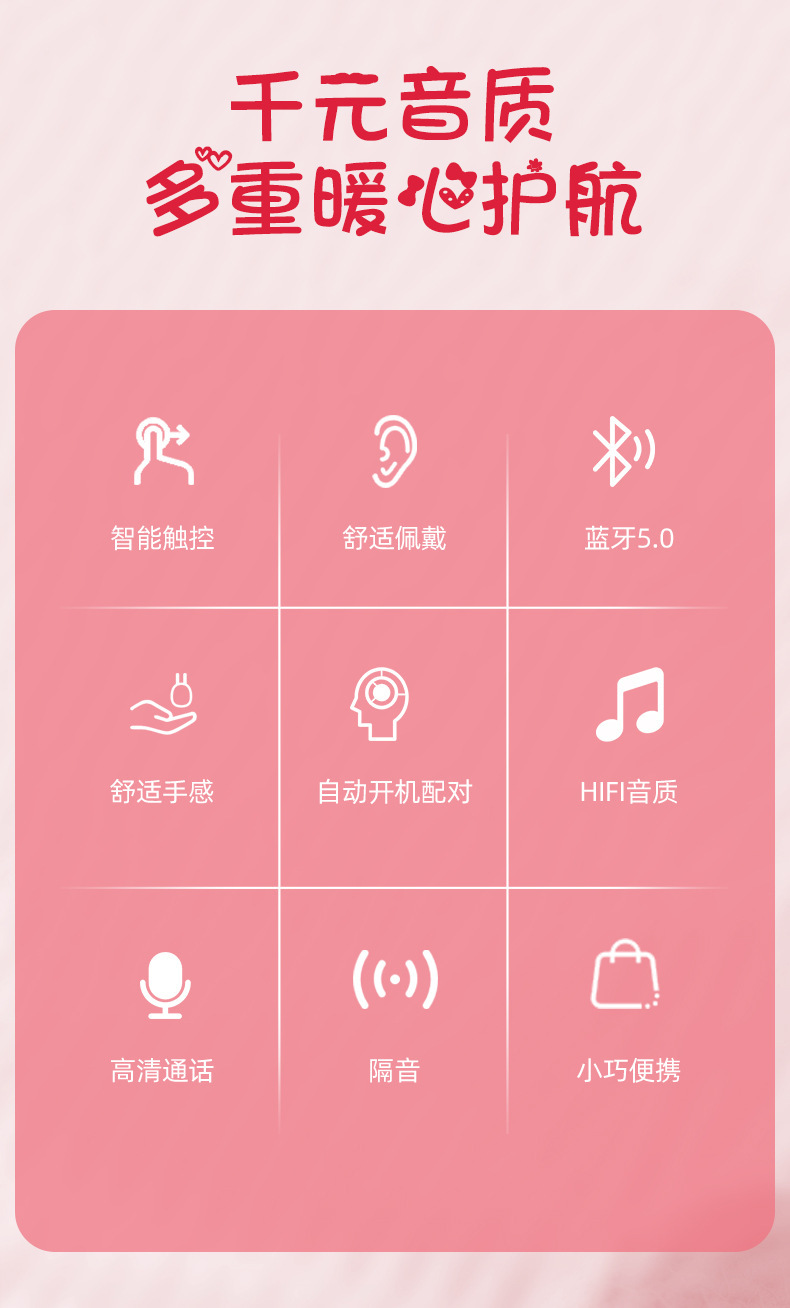 千元音质
多重暖心护航

智能触控

舒适佩戴

蓝牙5.0

舒适手感

自动开机配对

HIFI音质

高清通话

隔音

小巧便携