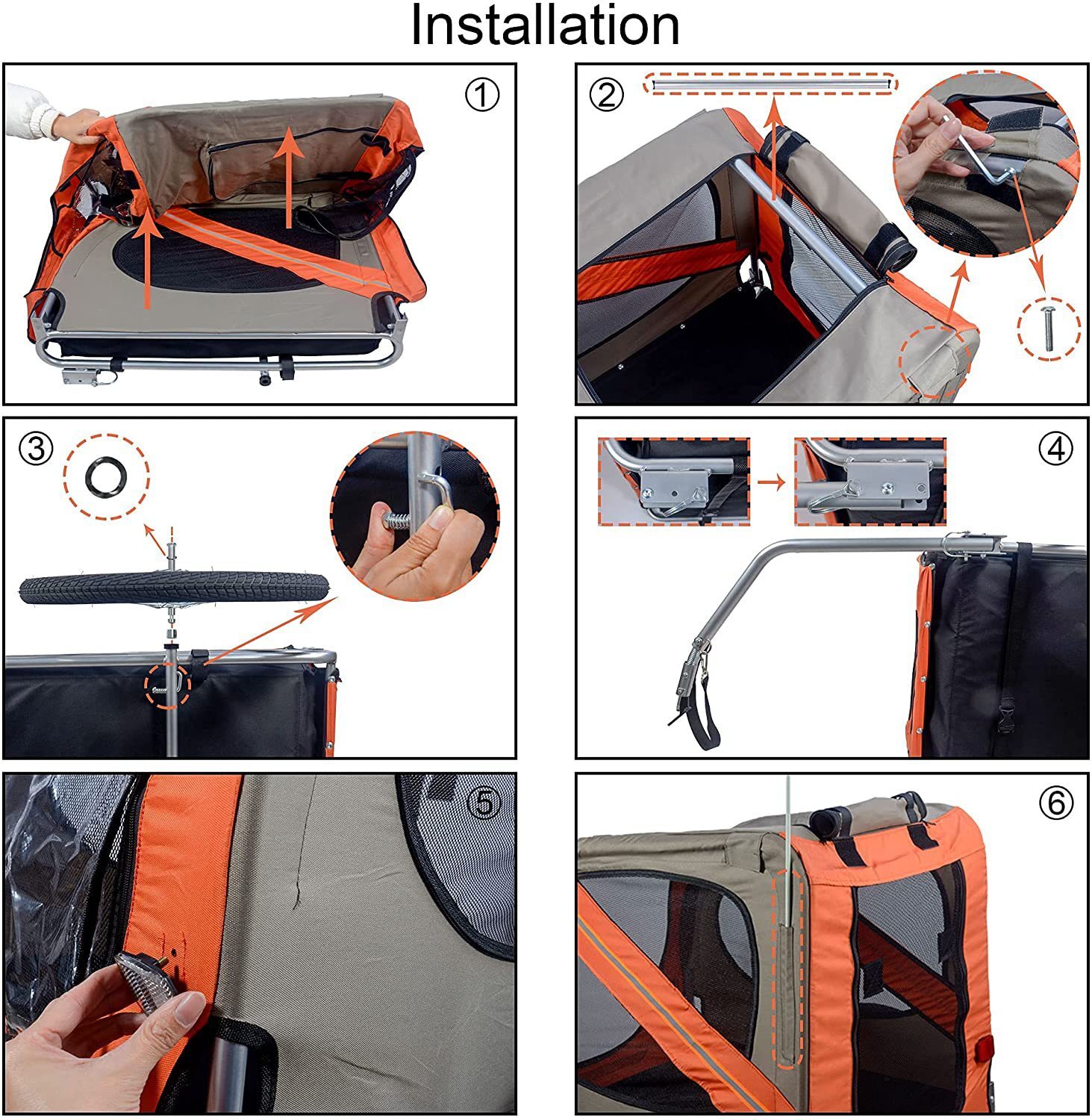 Installation

①

②

③

④

⑤

⑥