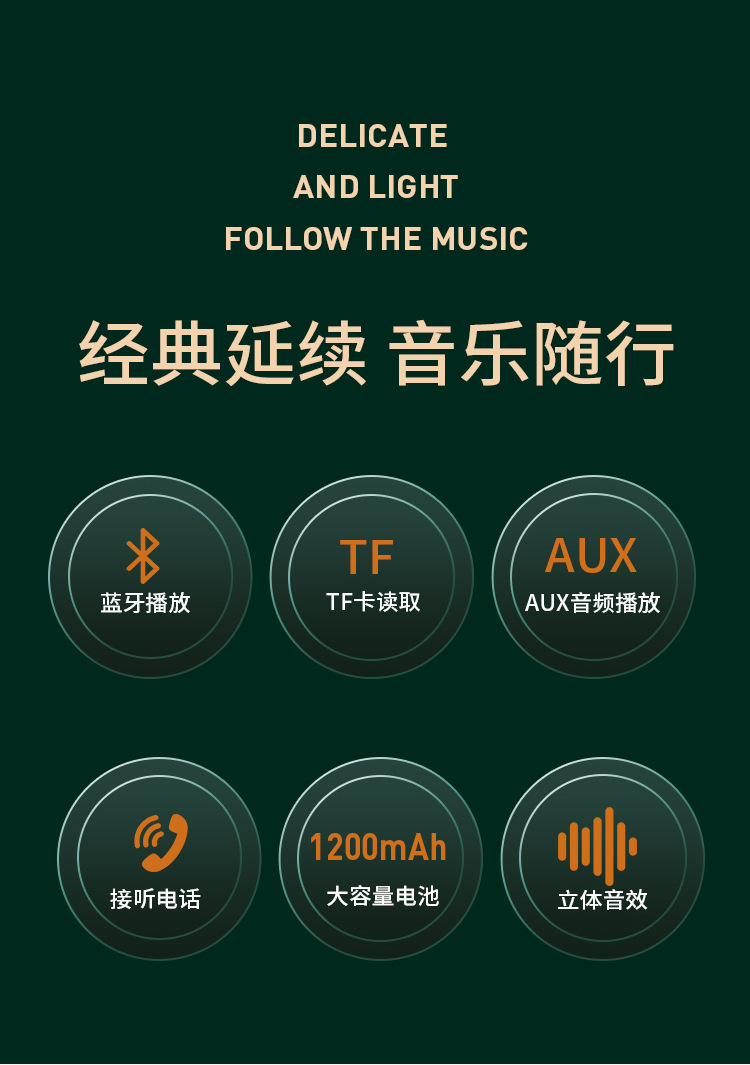 DELICATE
AND LIGHT
FOLLOW THE MUSIC

经典延续 音乐随行

蓝牙播放

TF
TF卡读取

AUX
AUX音频播放

接听电话

1200mAh
大容量电池

立体音效