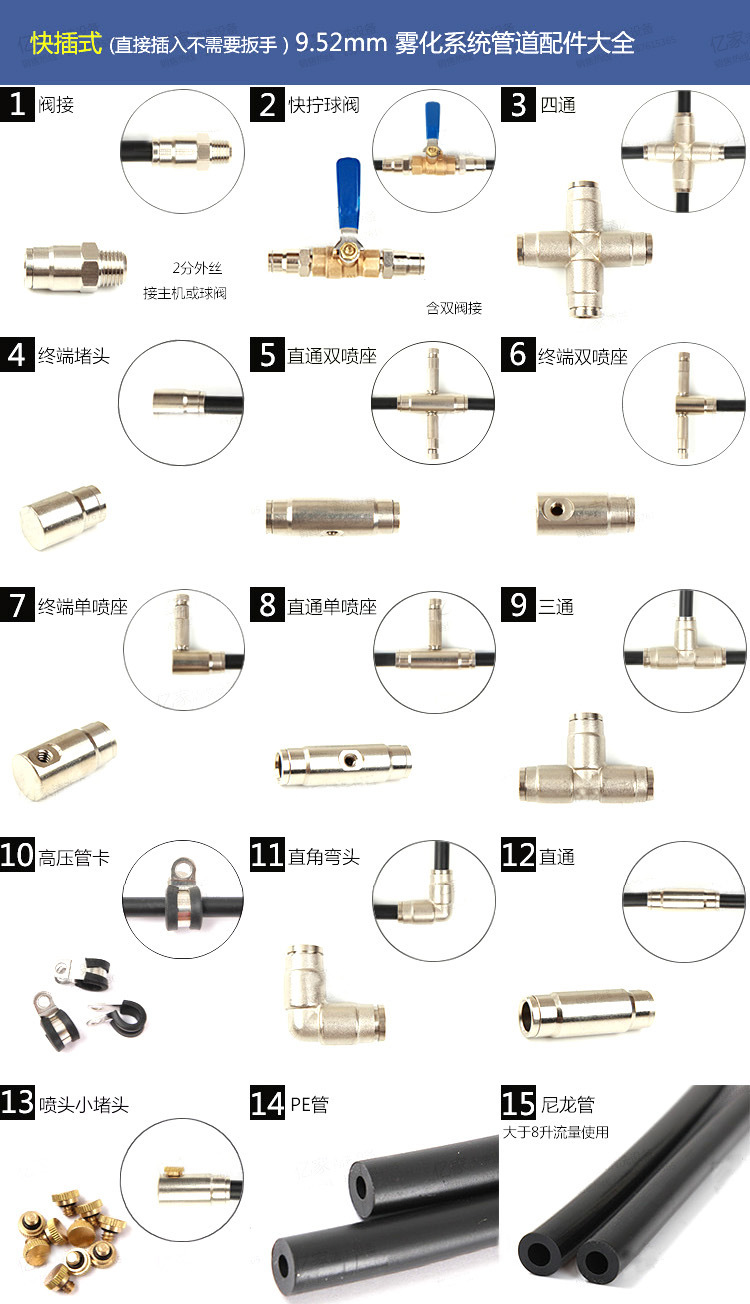 快插式（直接插入不需要扳手）9.52mm 雾化系统管道配件大全

1 阀接

2分外丝
接主机或球阀

2 快拧球阀

含双阀接

3 四通

4 终端堵头

5 直通双喷座

6 终端双喷座

7 终端单喷座

8 直通单喷座

9 三通

10 高压管卡

11 直角弯头

12 直通

13 喷头小堵头

14 PE管

15 尼龙管
大于8升流量使用