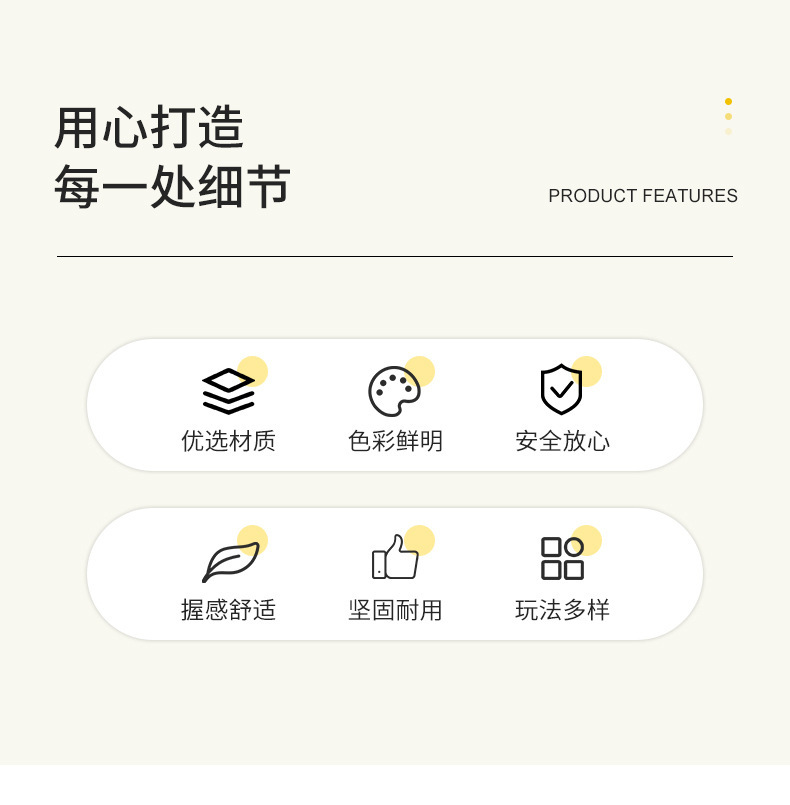 用心打造
每一处细节

PRODUCT FEATURES

优选材质 色彩鲜明 安全放心

握感舒适 坚固耐用 玩法多样