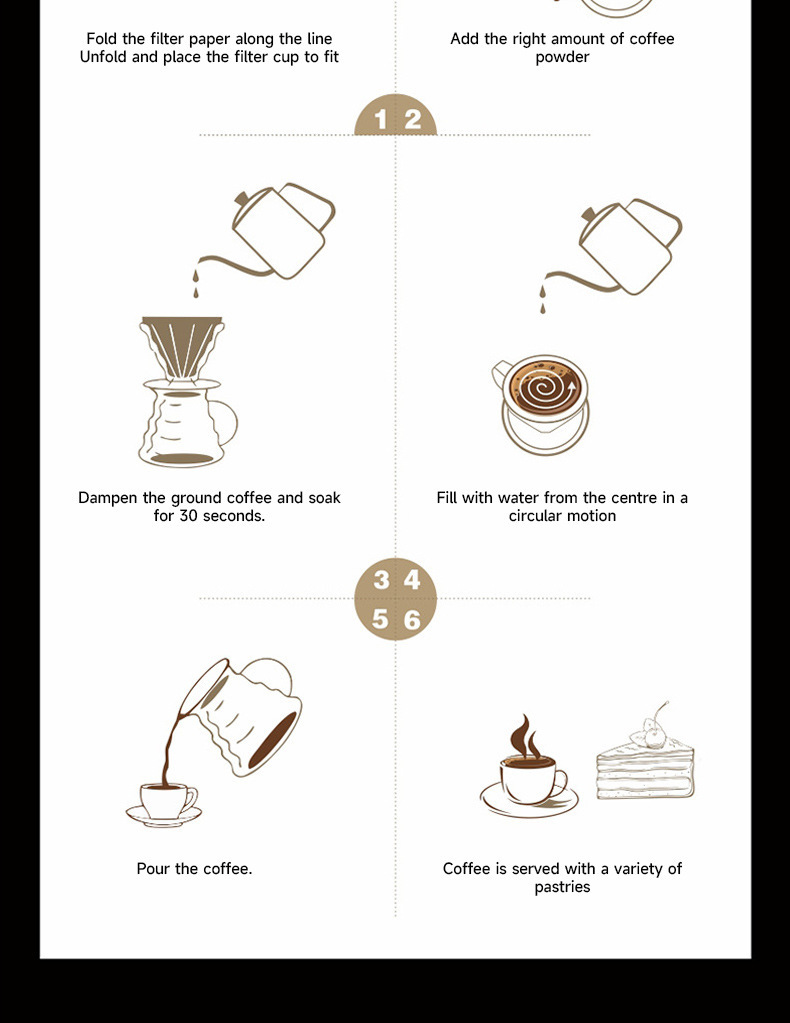 Fold the filter paper along the line
Unfold and place the filter cup to fit

Add the right amount of coffee powder

1 2

Dampen the ground coffee and soak for 30 seconds.

Fill with water from the centre in a circular motion

3 4
5 6

Pour the coffee.

Coffee is served with a variety of pastries