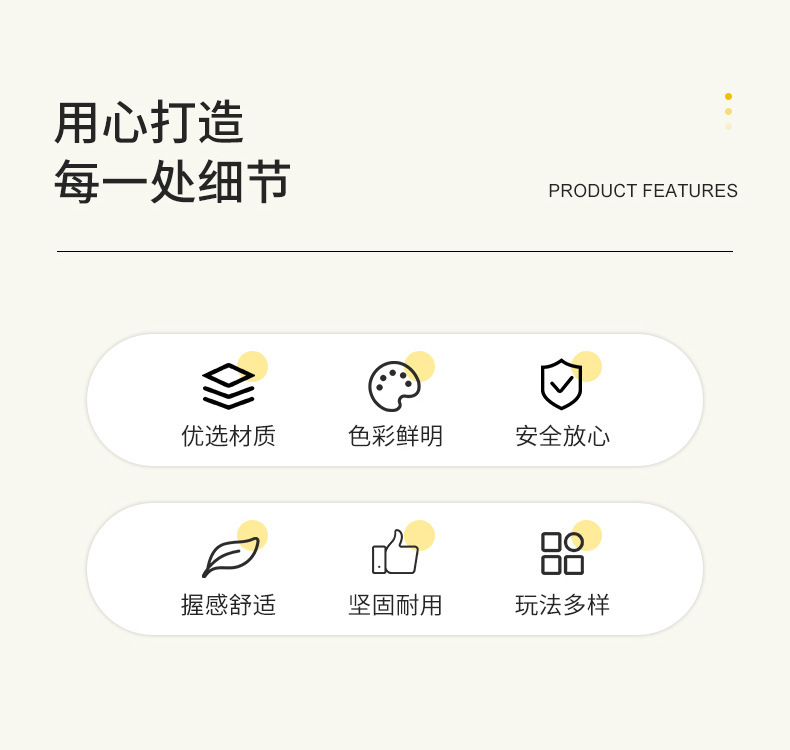 用心打造
每一处细节

PRODUCT FEATURES

优选材质 色彩鲜明 安全放心

握感舒适 坚固耐用 玩法多样