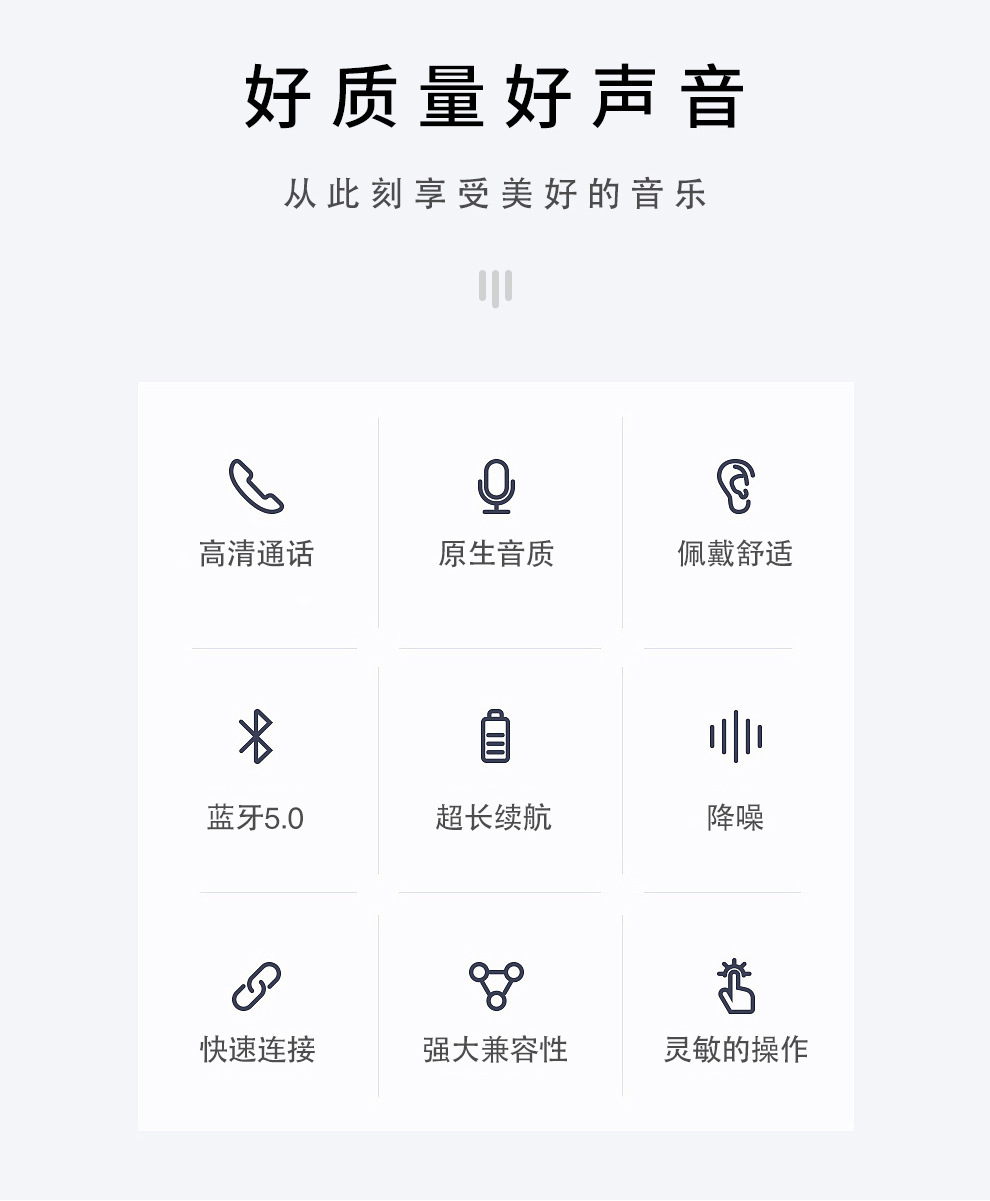 好质量好声音

从此刻享受美好的音乐

高清通话

原生音质

佩戴舒适

蓝牙5.0

超长续航

降噪

快速连接

强大兼容性

灵敏的操作