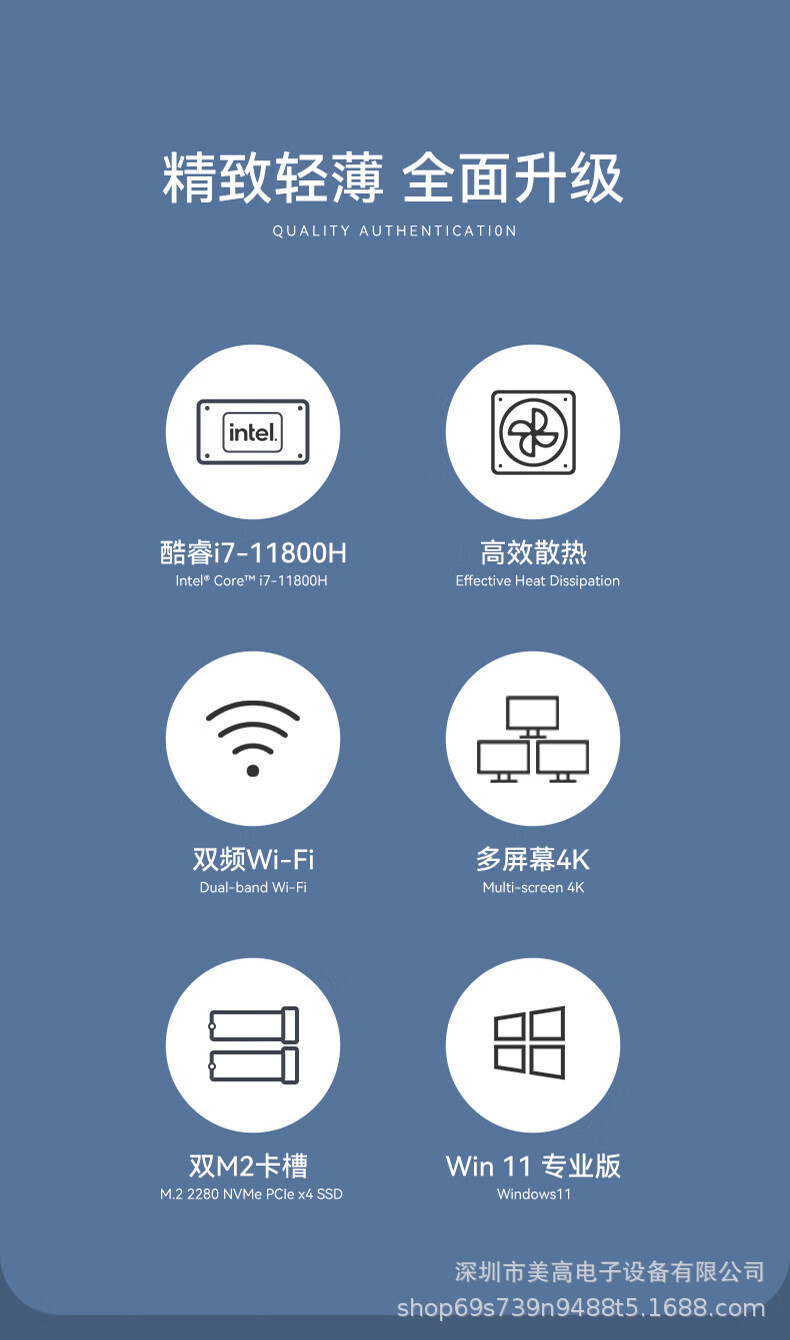 精致轻薄 全面升级

QUALITY AUTHENTICATI0N

intel.

酷睿i7-11800H
Intel® Core™ i7-11800H

高效散热
Effective Heat Dissipation

双频Wi-Fi
Dual-band Wi-Fi

多屏幕4K
Multi-screen 4K

双M2卡槽
M.2 2280 NVMe PCIe x4 SSD

Win 11 专业版
Windows11

深圳市美高电子设备有限公司
shop69s739n9488t5.1688.com