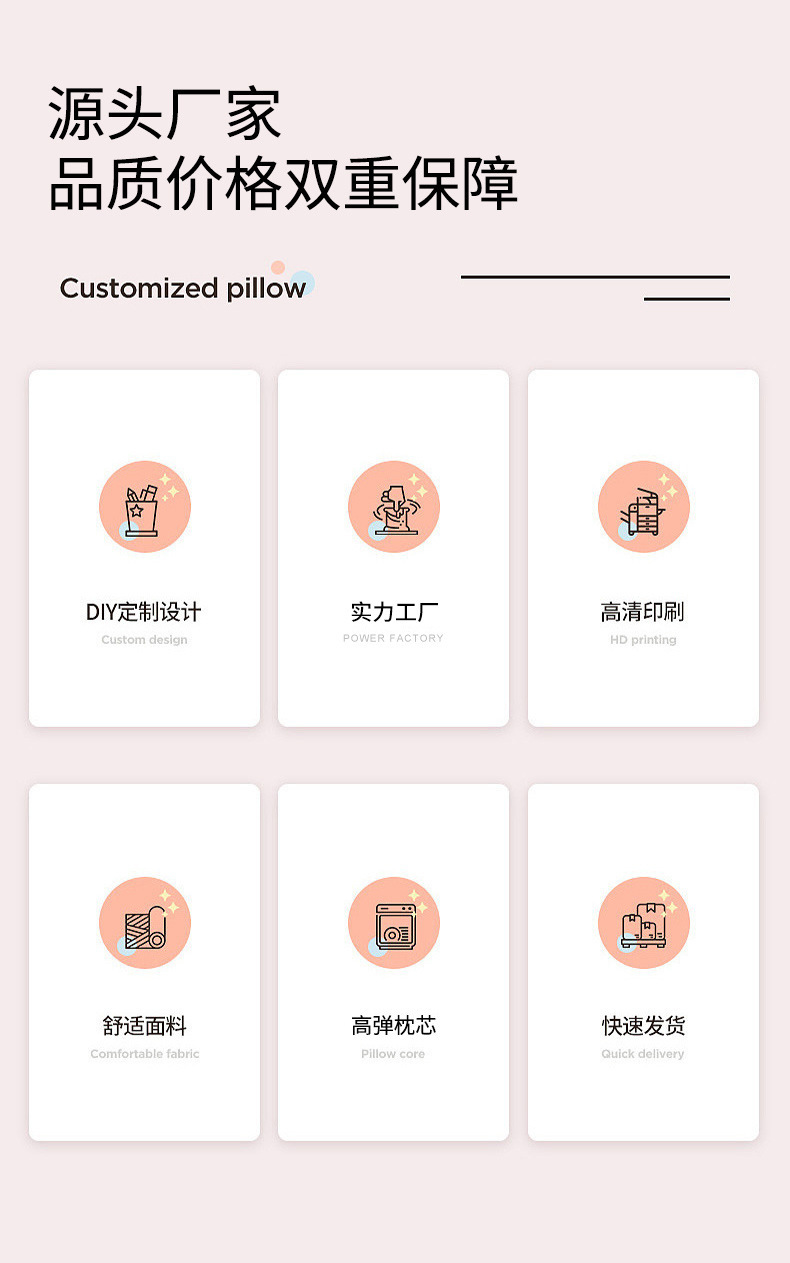 源头厂家
品质价格双重保障

Customized pillow

DIY定制设计
Custom design

实力工厂
POWER FACTORY

高清印刷
HD printing

舒适面料
Comfortable fabric

高弹枕芯
Pillow core

快速发货
Quick delivery