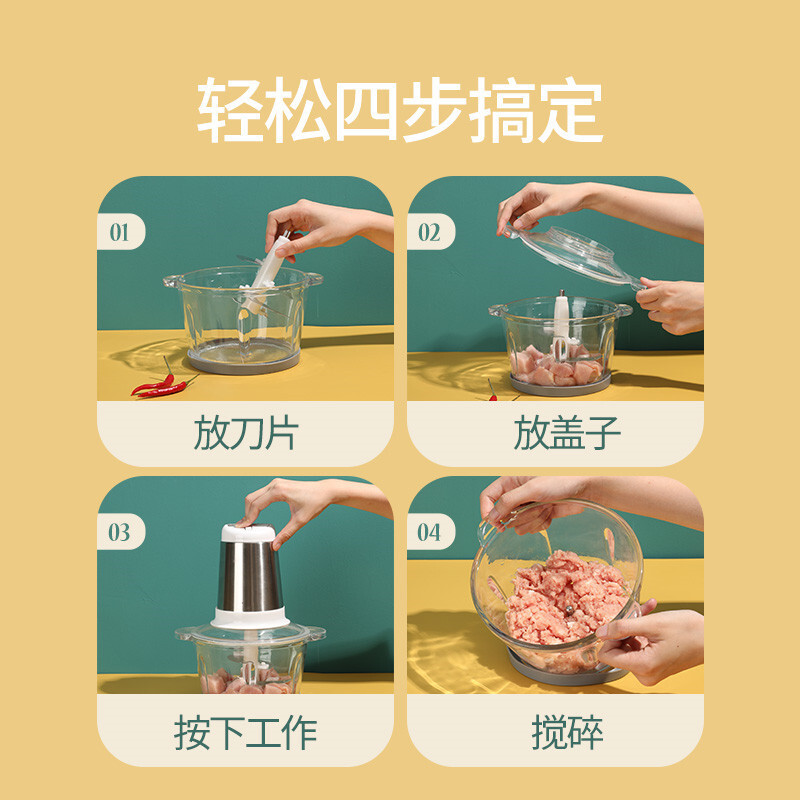 轻松四步搞定

01
放刀片

02
放盖子

03
按下工作

04
搅碎