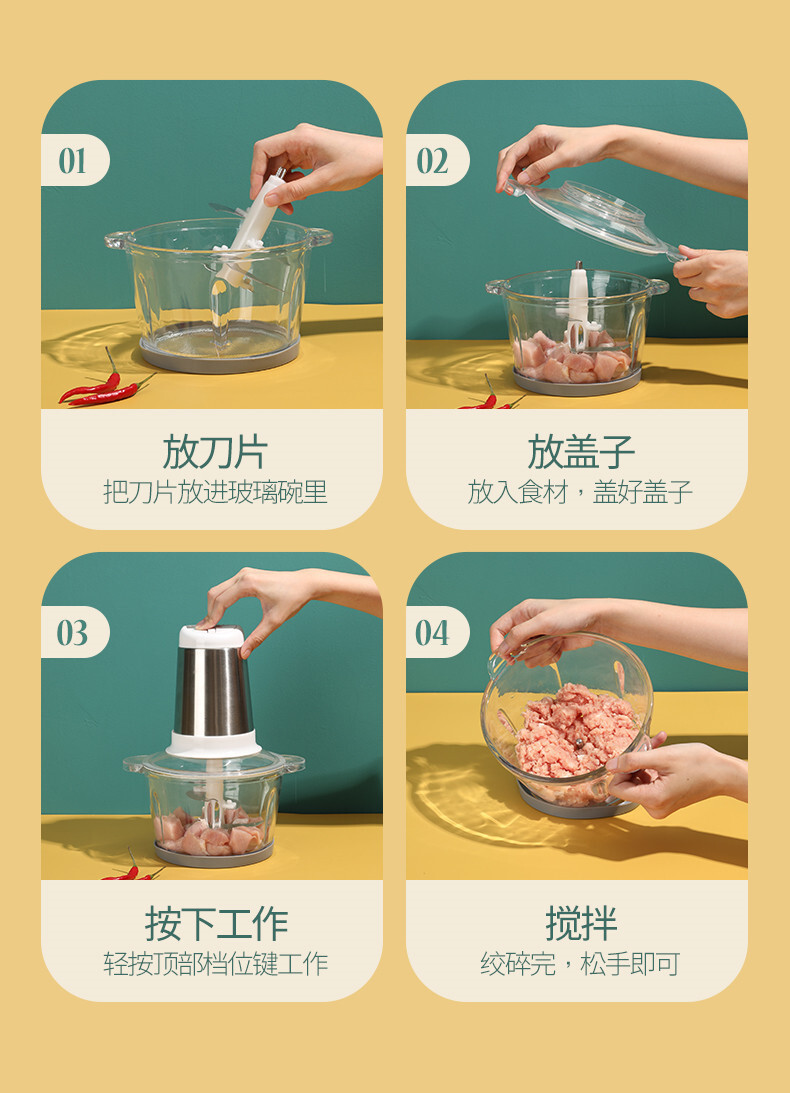 01
放刀片
把刀片放进玻璃碗里

02
放盖子
放入食材，盖好盖子

03
按下工作
轻按顶部档位键工作

04
搅拌
绞碎完，松手即可