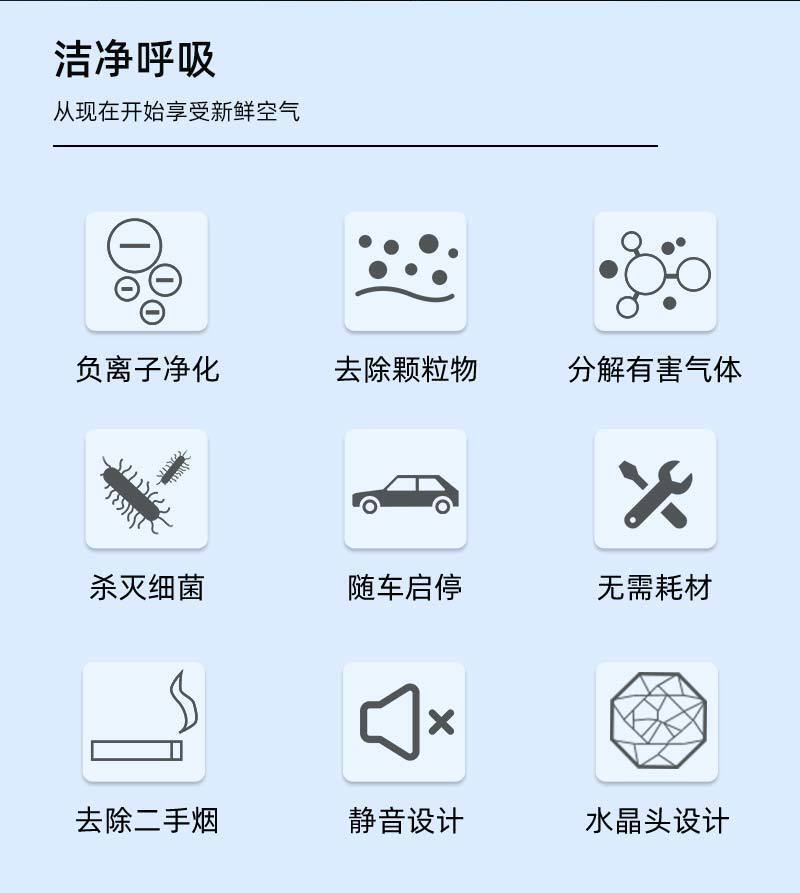 洁净呼吸

从现在开始享受新鲜空气

负离子净化

去除颗粒物

分解有害气体

杀灭细菌

随车启停

无需耗材

去除二手烟

静音设计

水晶头设计