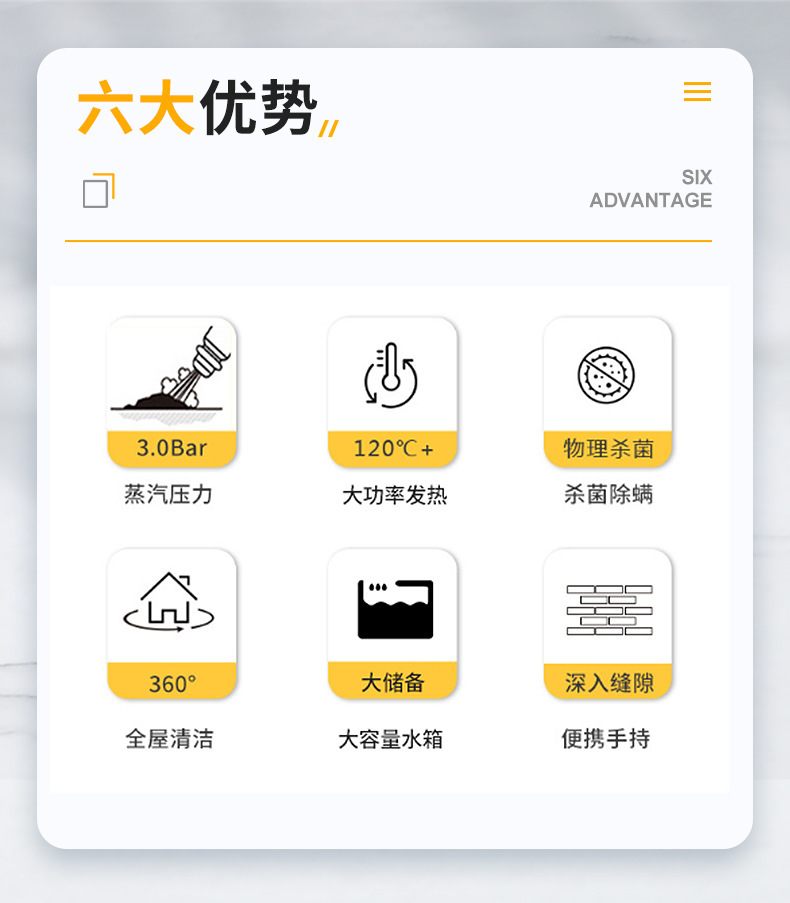 六大优势

SIX
ADVANTAGE

3.0Bar
蒸汽压力

120℃+
大功率发热

物理杀菌
杀菌除螨

360°
全屋清洁

大储备
大容量水箱

深入缝隙
便携手持