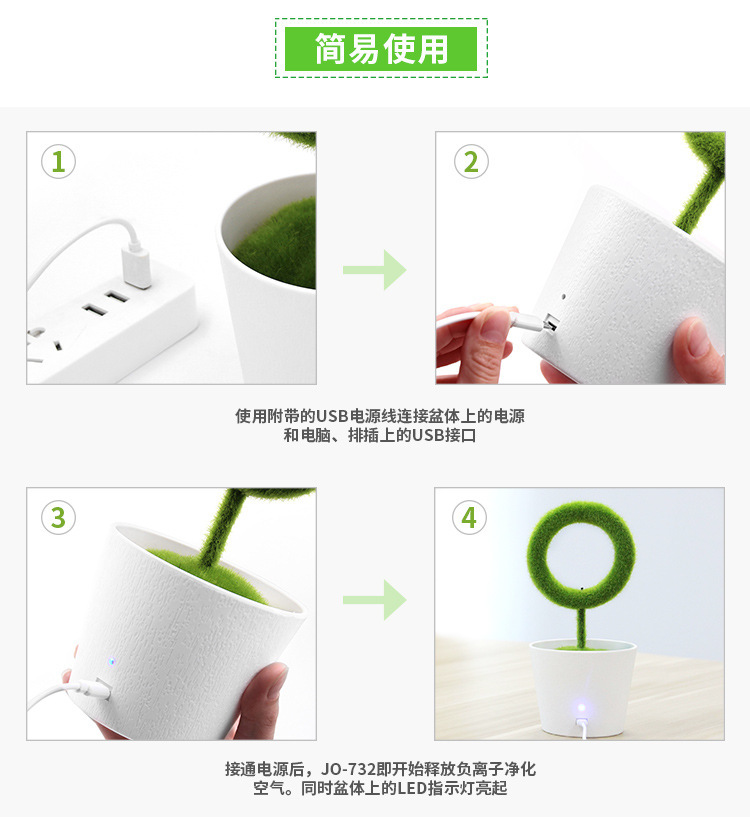 简易使用

1

2

使用附带的USB电源线连接盆体上的电源和电脑、排插上的USB接口

3

4

接通电源后，JO-732即开始释放负离子净化空气。同时盆体上的LED指示灯亮起