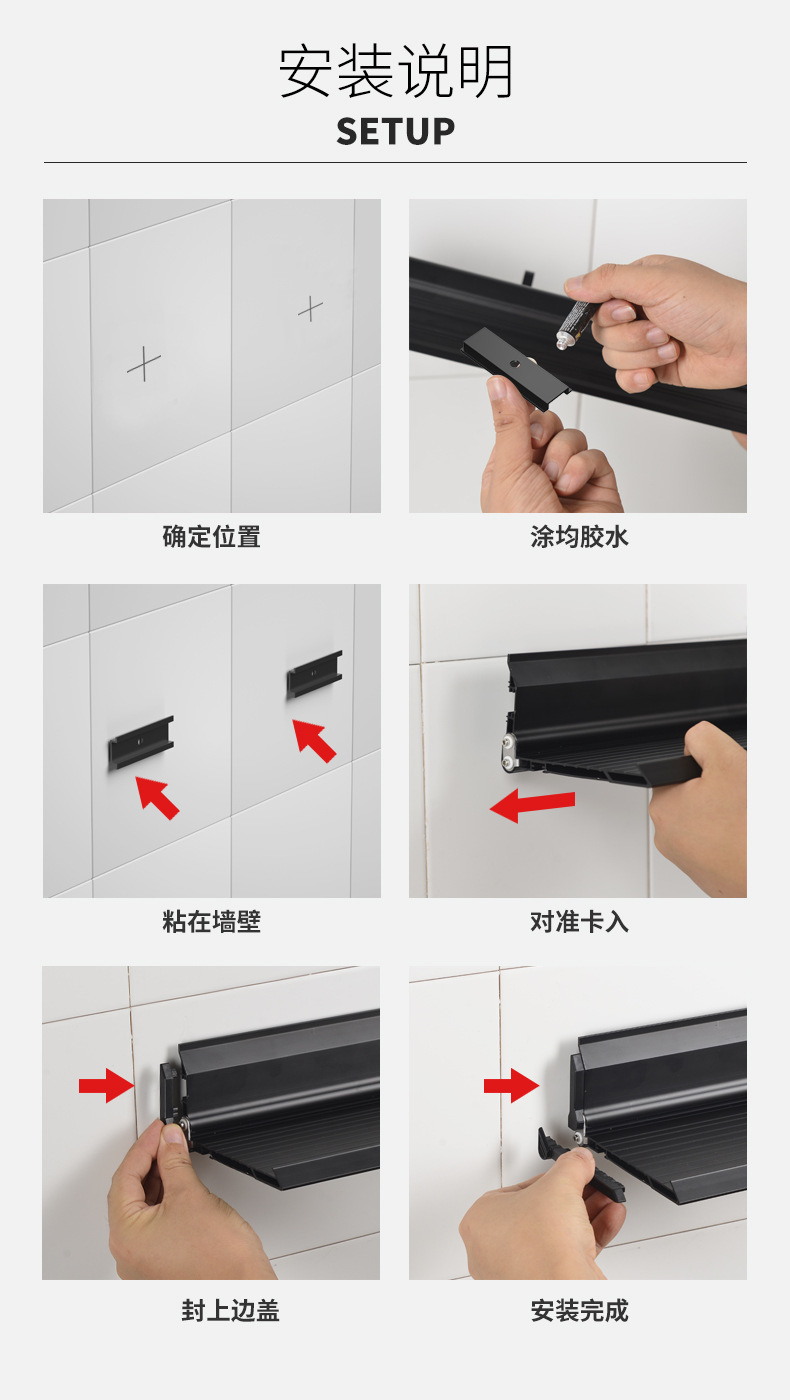 安装说明
SETUP

确定位置

涂均胶水

粘在墙壁

对准卡入

封上边盖

安装完成