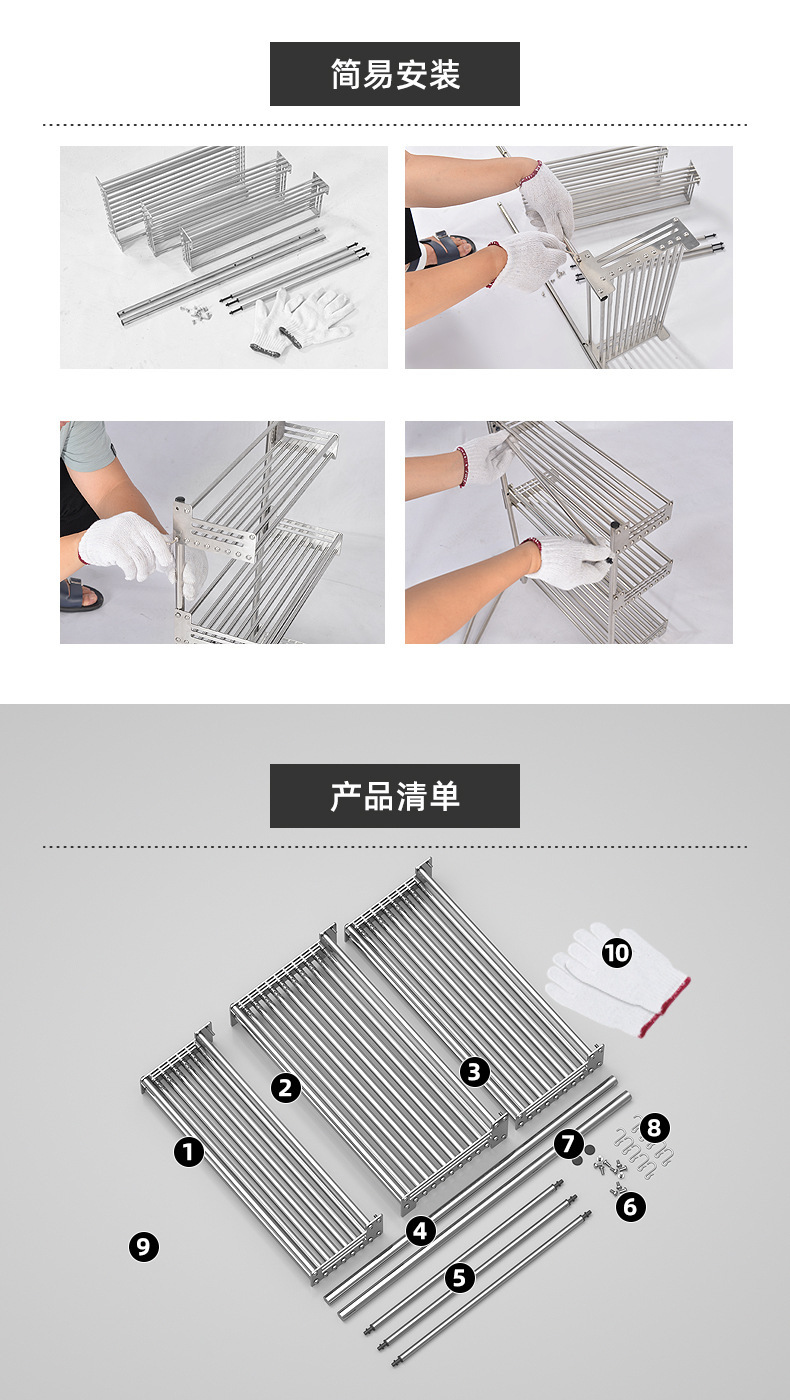 简易安装

产品清单

10

3

2

8

7

1

6

4

9

5