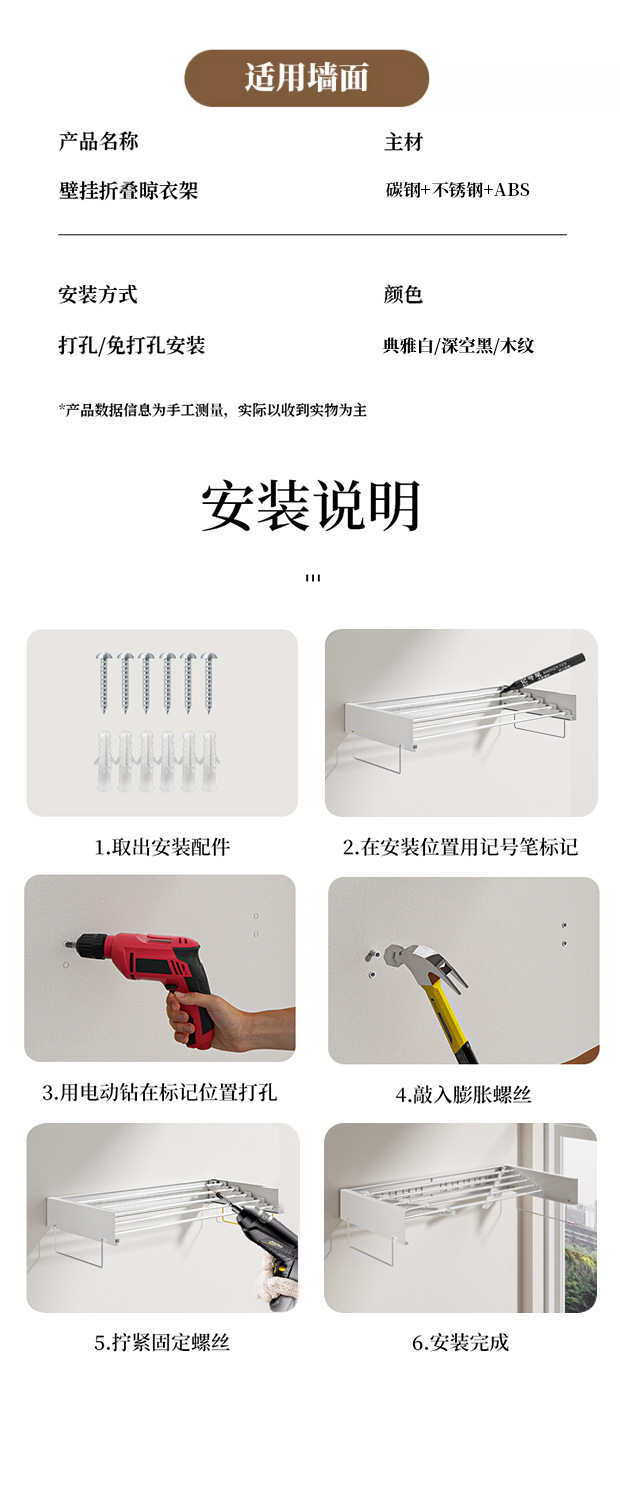 适用墙面

产品名称

壁挂折叠晾衣架

主材

碳钢+不锈钢+ABS

安装方式

打孔/免打孔安装

颜色

典雅白/深空黑/木纹

*产品数据信息为手工测量，实际以收到实物为主

安装说明

1.取出安装配件

2.在安装位置用记号笔标记

3.用电动钻在标记位置打孔

4.敲入膨胀螺丝

5.拧紧固定螺丝

6.安装完成