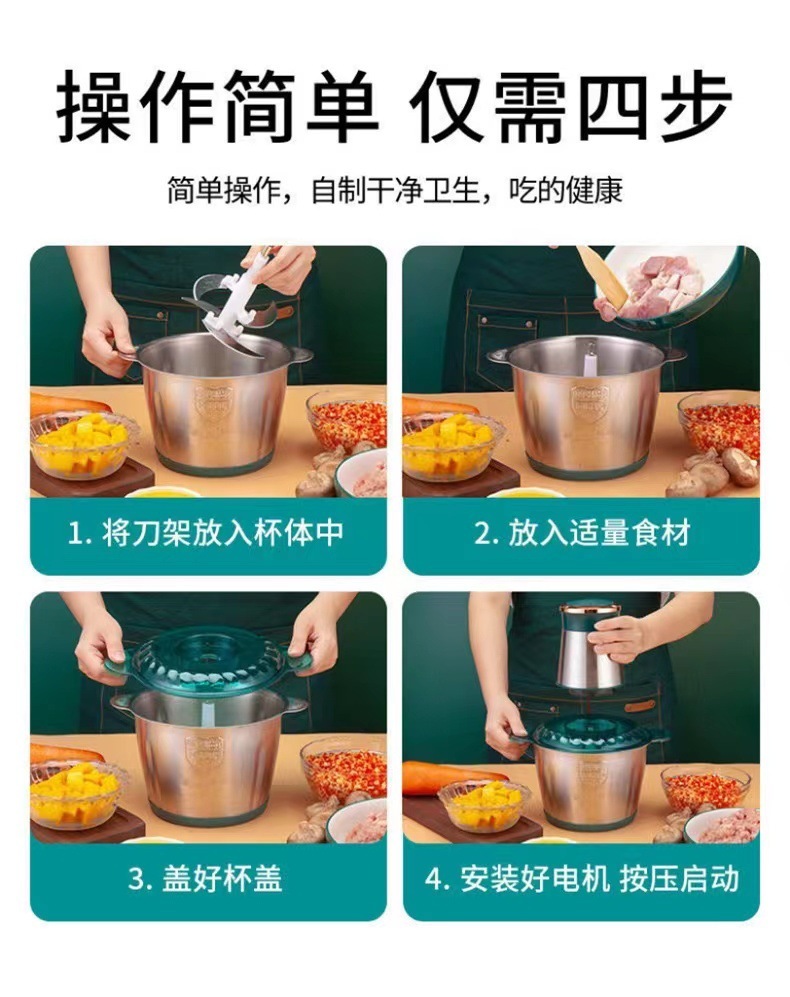 操作简单 仅需四步

简单操作，自制干净卫生，吃的健康

1. 将刀架放入杯体中

2. 放入适量食材

3. 盖好杯盖

4. 安装好电机 按压启动