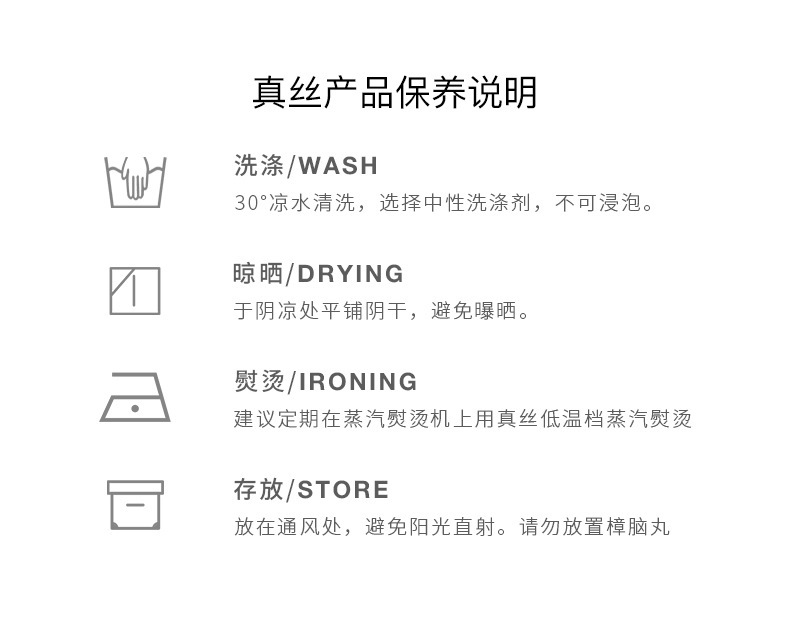 真丝产品保养说明

洗涤/WASH
30°凉水清洗，选择中性洗涤剂，不可浸泡。

晾晒/DRYING
于阴凉处平铺阴干，避免曝晒。

熨烫/IRONING
建议定期在蒸汽熨烫机上用真丝低温档蒸汽熨烫

存放/STORE
放在通风处，避免阳光直射。请勿放置樟脑丸