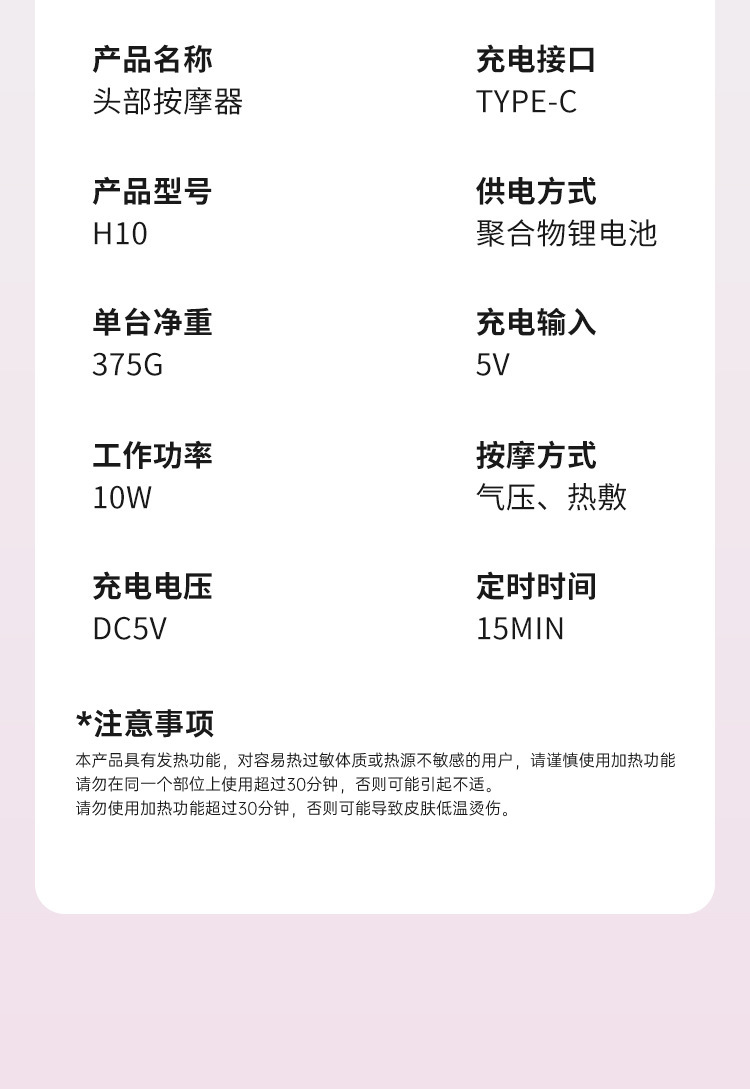 产品名称
头部按摩器

产品型号
H10

单台净重
375G

工作功率
10W

充电电压
DC5V

充电接口
TYPE-C

供电方式
聚合物锂电池

充电输入
5V

按摩方式
气压、热敷

定时时间
15MIN

*注意事项

本产品具有发热功能，对容易热过敏体质或热源不敏感的用户，请谨慎使用加热功能
请勿在同一个部位上使用超过30分钟，否则可能引起不适。
请勿使用加热功能超过30分钟，否则可能导致皮肤低温烫伤。