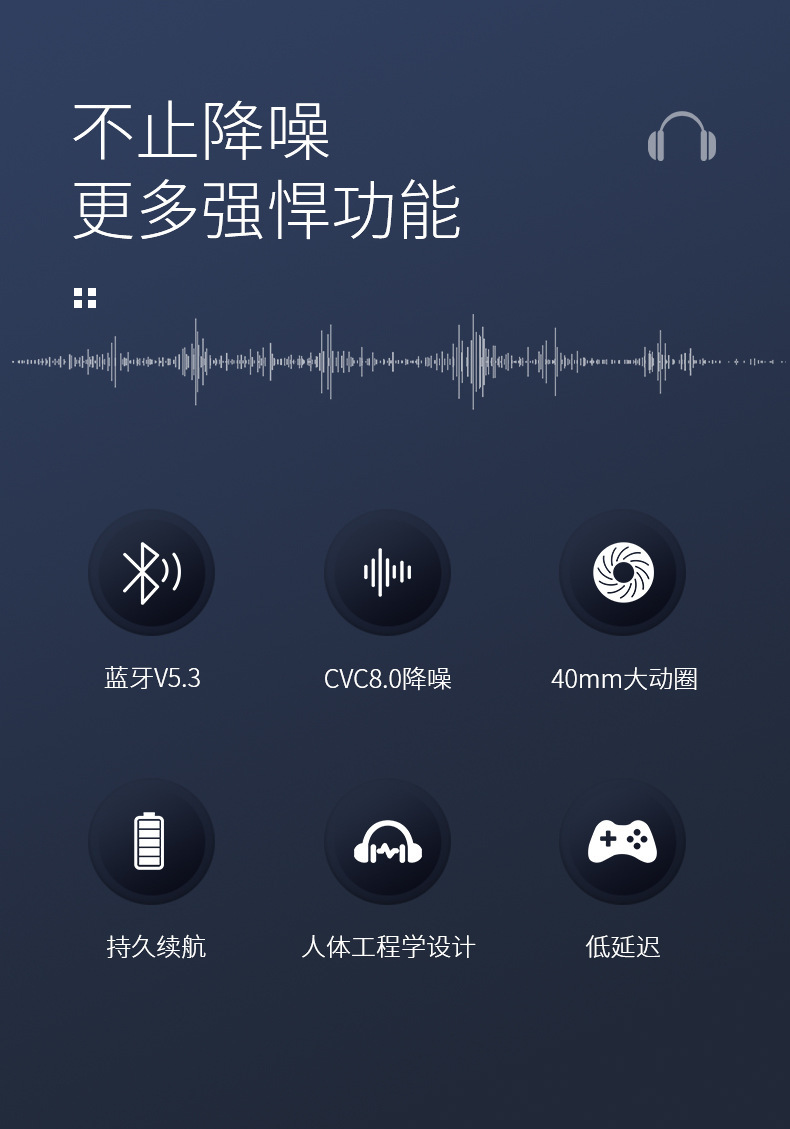 不止降噪
更多强悍功能

蓝牙V5.3

CVC8.0降噪

40mm大动圈

持久续航

人体工程学设计

低延迟