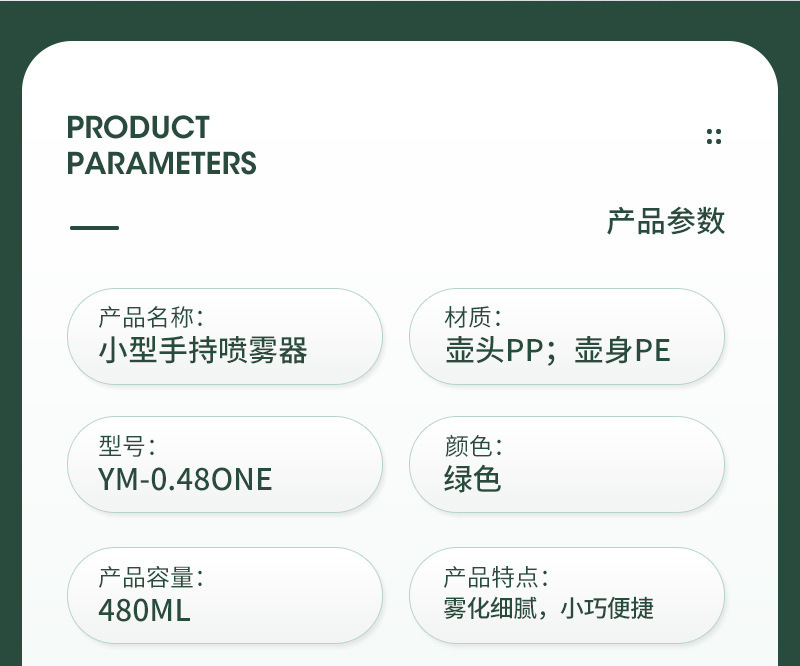 PRODUCT
PARAMETERS

产品参数

产品名称:
小型手持喷雾器

材质:
壶头PP;壶身PE

型号:
YM-0.48ONE

颜色:
绿色

产品容量:
480ML

产品特点:
雾化细腻,小巧便捷