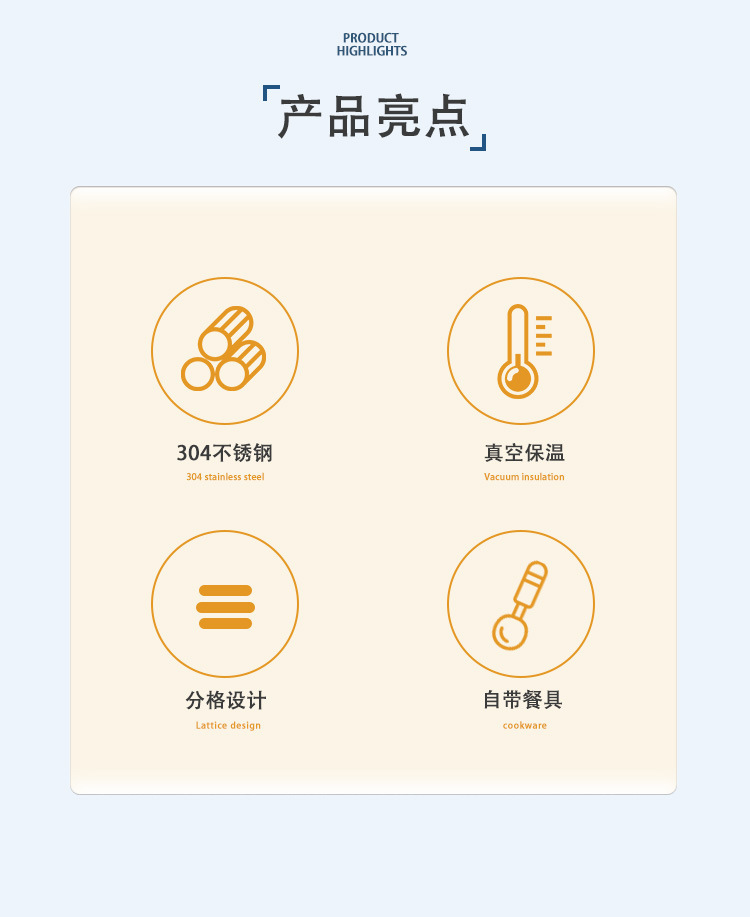 PRODUCT
HIGHLIGHTS

「产品亮点」

304不锈钢
304 stainless steel

真空保温
Vacuum insulation

分格设计
Lattice design

自带餐具
cookware