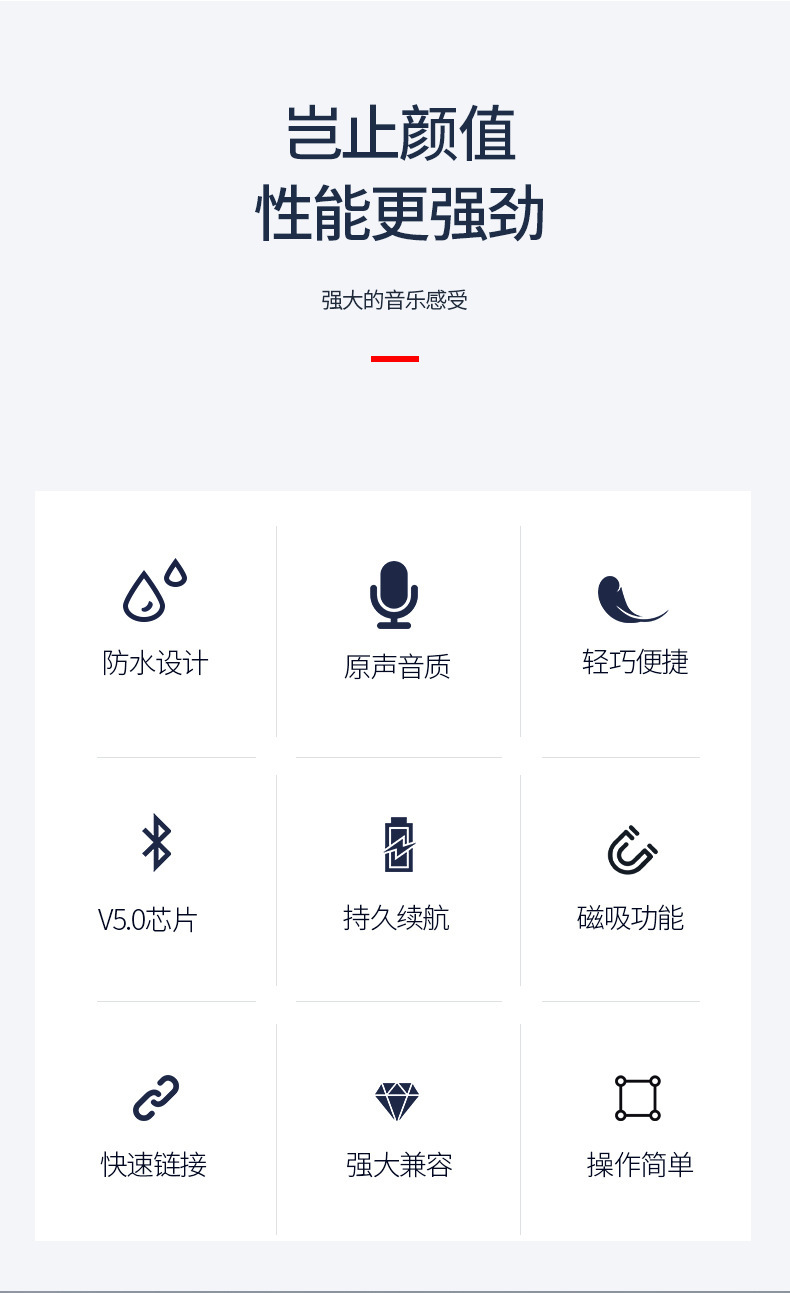 岂止颜值
性能更强劲

强大的音乐感受

防水设计

原声音质

轻巧便捷

V5.0芯片

持久续航

磁吸功能

快速链接

强大兼容

操作简单