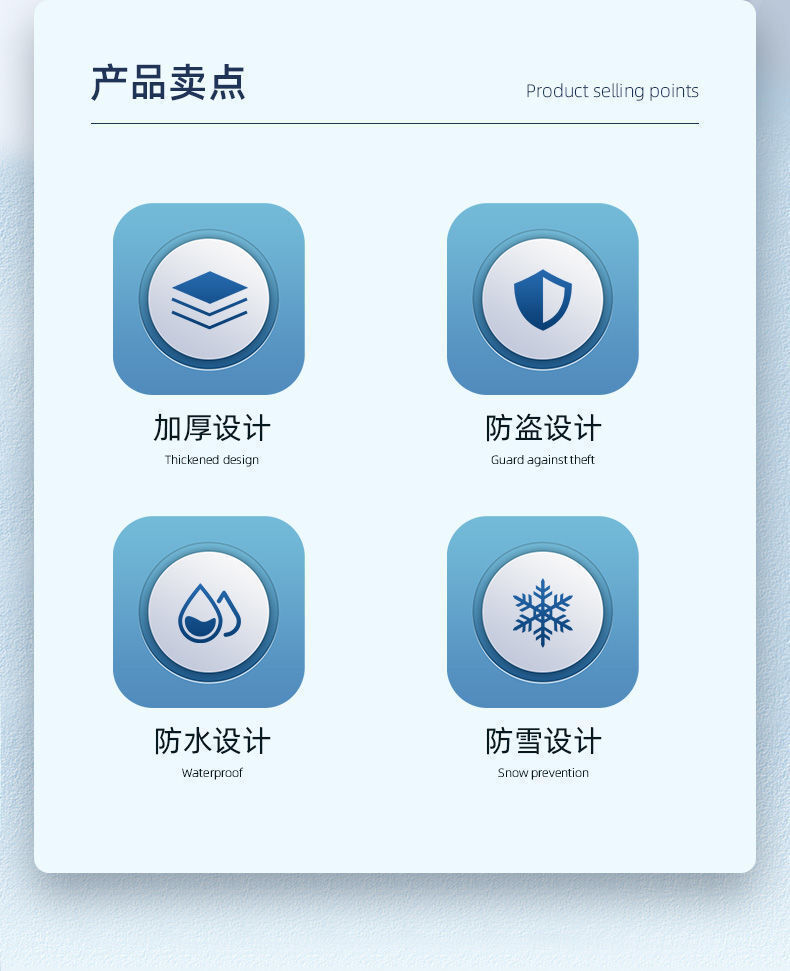 产品卖点

Product selling points

加厚设计
Thickened design

防盗设计
Guard against theft

防水设计
Waterproof

防雪设计
Snow prevention