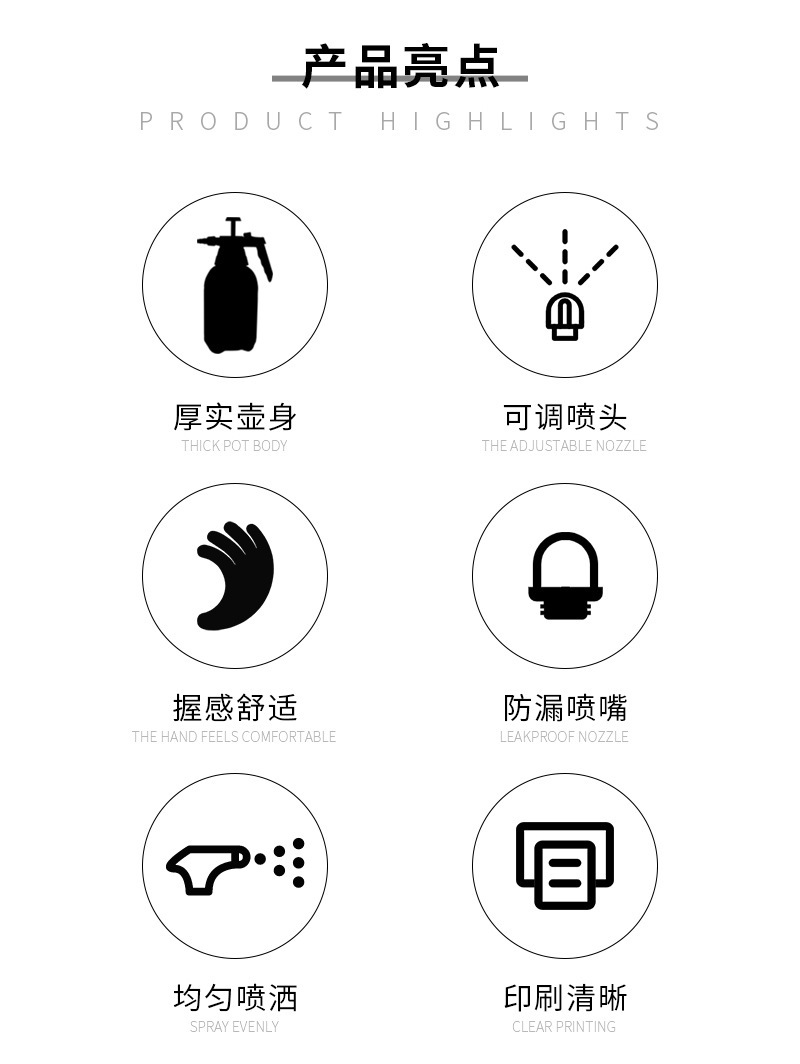 产品亮点

PRODUCT HIGHLIGHTS

厚实壶身
THICK POT BODY

可调喷头
THE ADJUSTABLE NOZZLE

握感舒适
THE HAND FEELS COMFORTABLE

防漏喷嘴
LEAKPROOF NOZZLE

均匀喷洒
SPRAY EVENLY

印刷清晰
CLEAR PRINTING