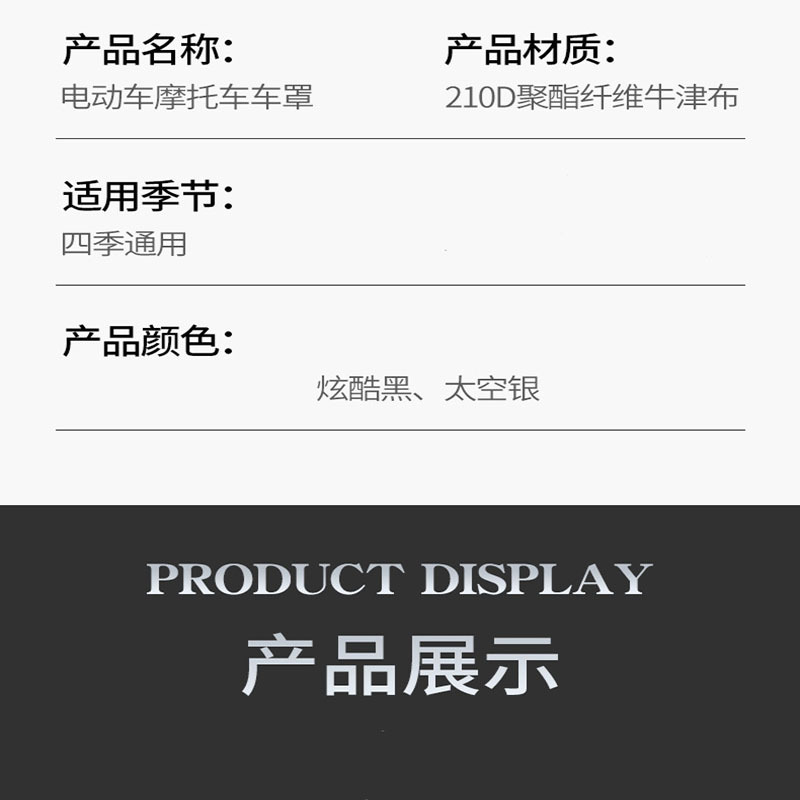 产品名称：
电动车摩托车车罩

产品材质：
210D聚酯纤维牛津布

适用季节：
四季通用

产品颜色：
炫酷黑、太空银

PRODUCT DISPLAY
产品展示