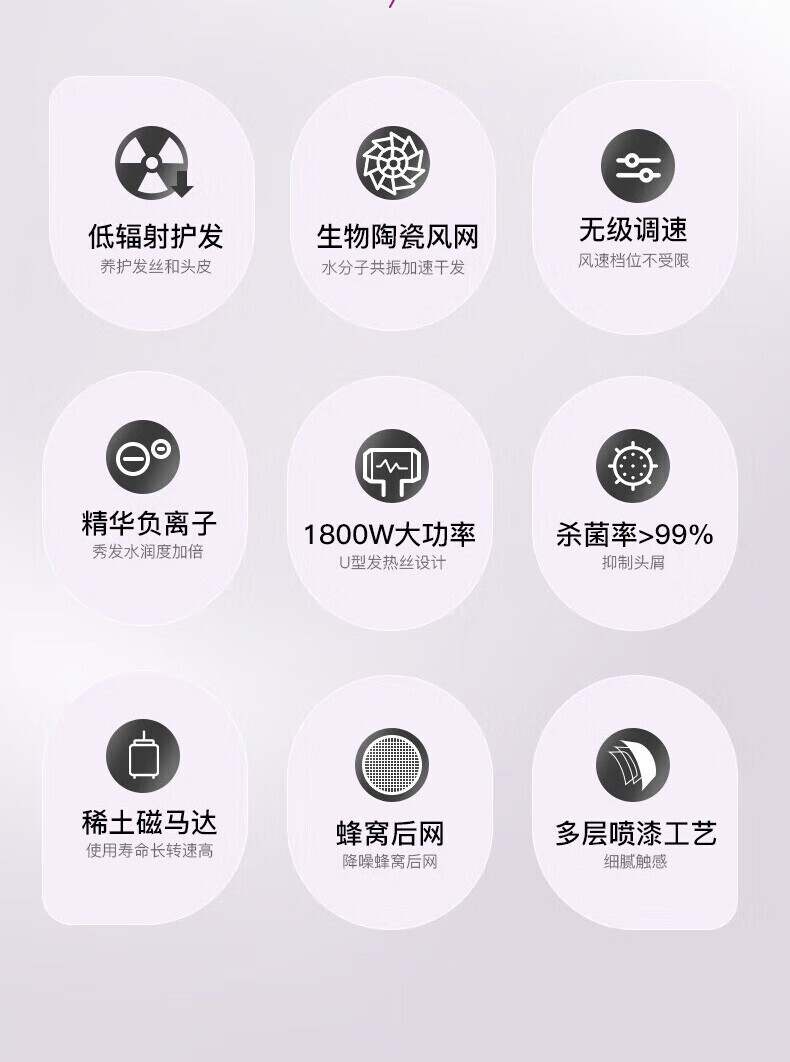 低辐射护发
养护发丝和头皮

生物陶瓷风网
水分子共振加速干发

无级调速
风速档位不受限

精华负离子
秀发水润度加倍

1800W大功率
U型发热丝设计

杀菌率>99%
抑制头屑

稀土磁马达
使用寿命长转速高

蜂窝后网
降噪蜂窝后网

多层喷漆工艺
细腻触感