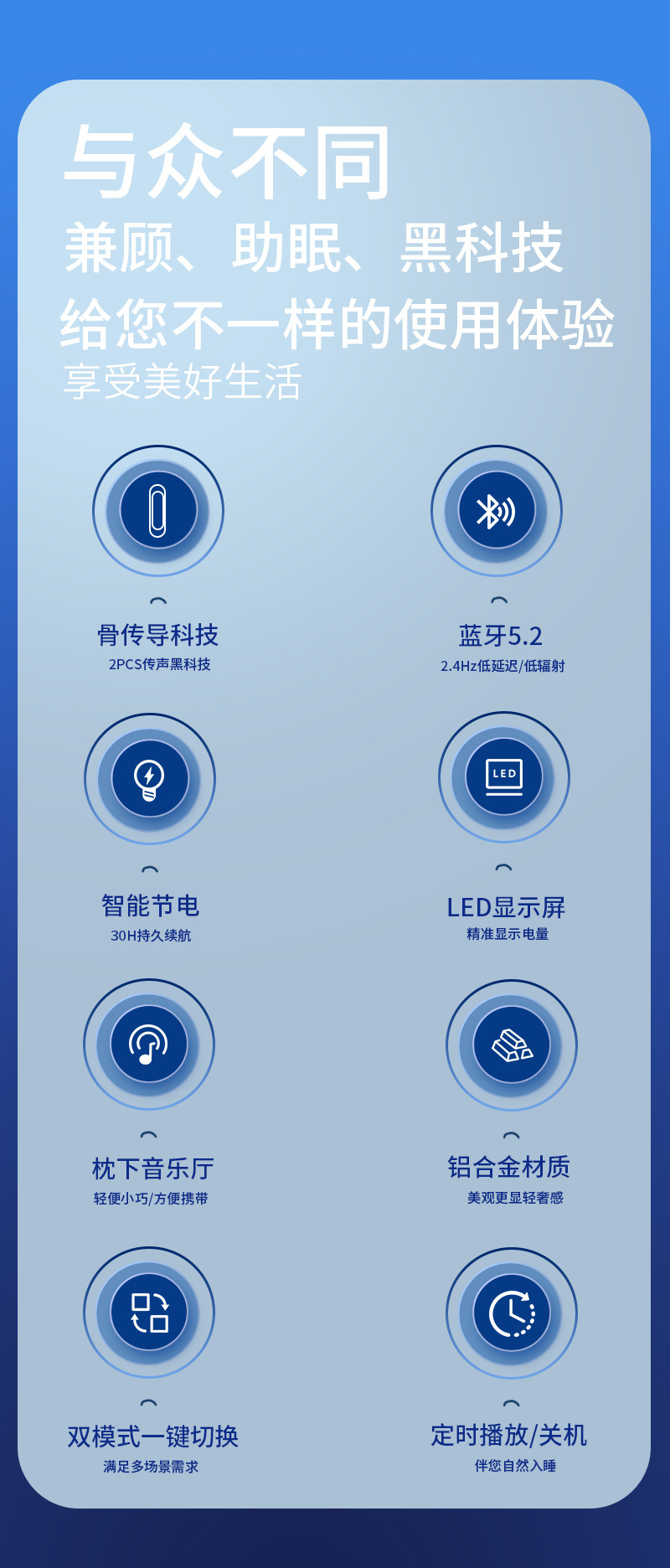 与众不同

兼顾、助眠、黑科技

给您不一样的使用体验

享受美好生活

骨传导科技
2PCS传声黑科技

蓝牙5.2
2.4Hz低延迟/低辐射

智能节电
30H持久续航

LED
LED显示屏
精准显示电量

枕下音乐厅
轻便小巧/方便携带

铝合金材质
美观更显轻奢感

双模式一键切换
满足多场景需求

定时播放/关机
伴您自然入睡