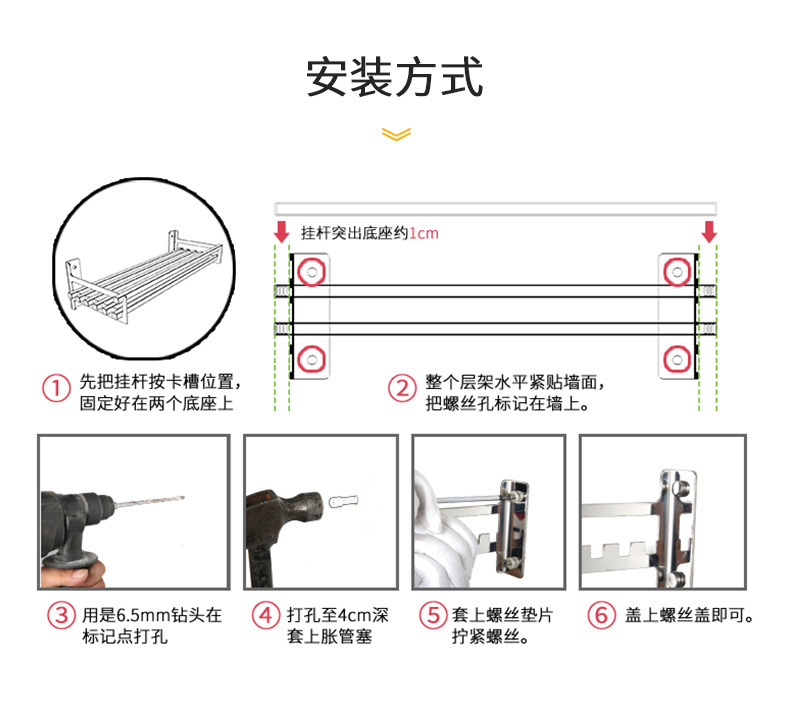 安装方式

挂杆突出底座约1cm

① 先把挂杆按卡槽位置，固定好在两个底座上

② 整个层架水平紧贴墙面，把螺丝孔标记在墙上。

③ 用是6.5mm钻头在标记点打孔

④ 打孔至4cm深套上胀管塞

⑤ 套上螺丝垫片拧紧螺丝。

⑥ 盖上螺丝盖即可。