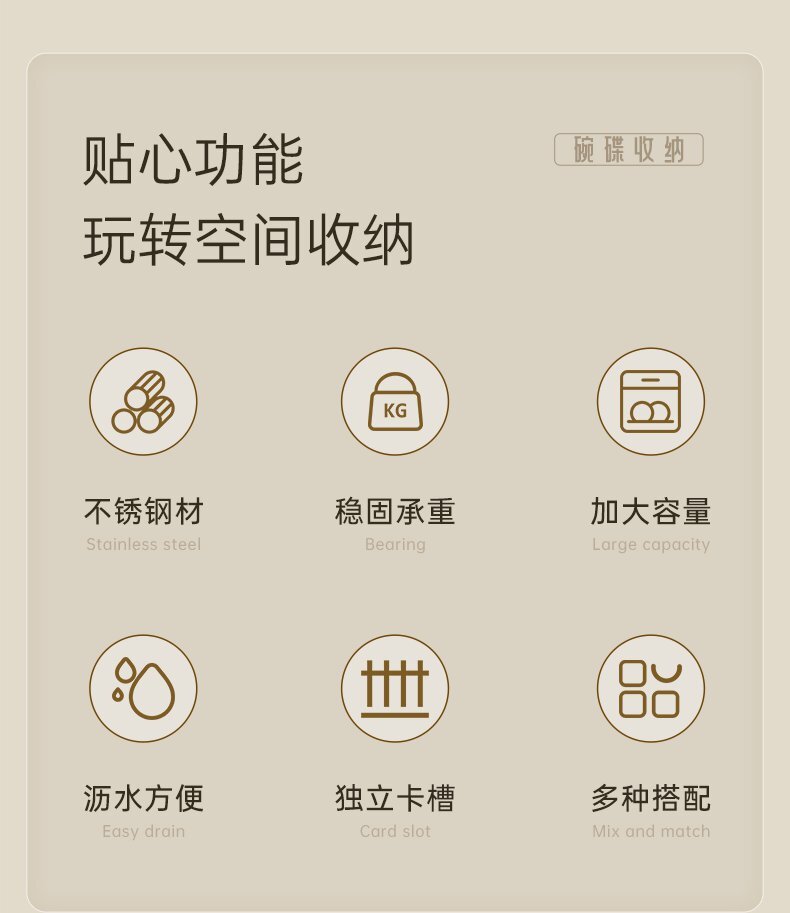 贴心功能
玩转空间收纳

碗碟收纳

KG

不锈钢材
Stainless steel

稳固承重
Bearing

加大容量
Large capacity

沥水方便
Easy drain

独立卡槽
Card slot

多种搭配
Mix and match