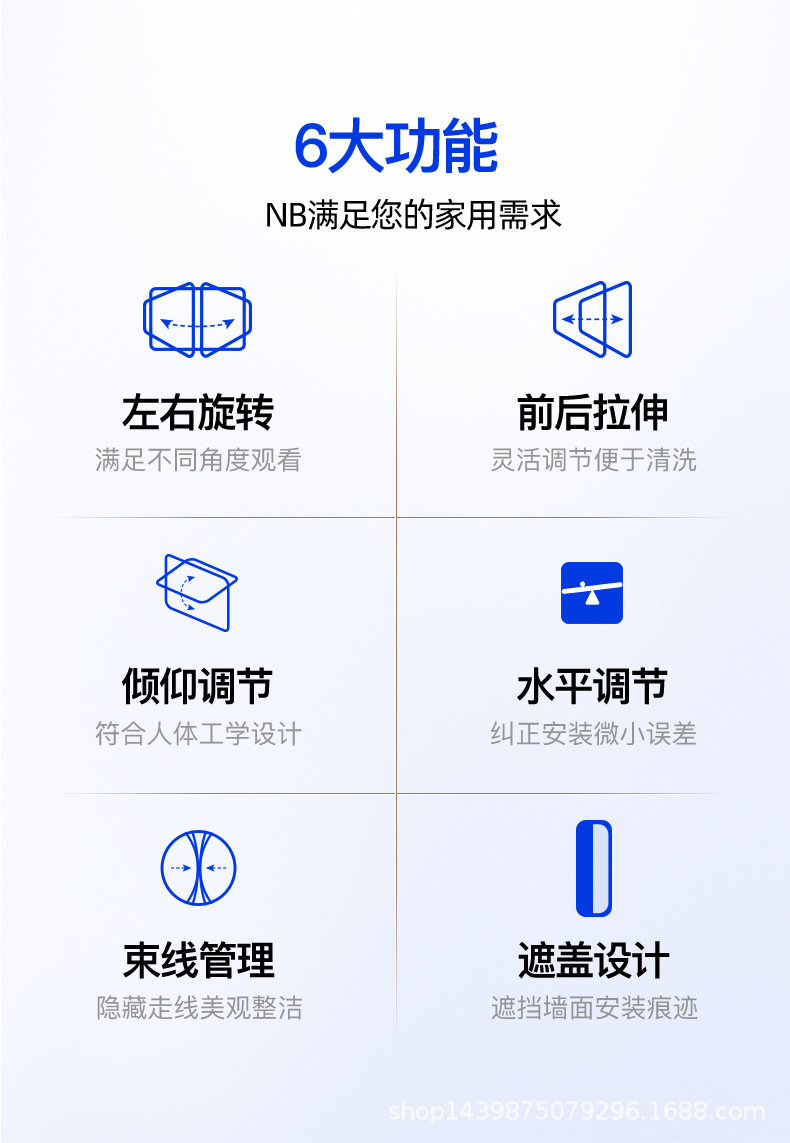 6大功能

NB满足您的家用需求

左右旋转

满足不同角度观看

前后拉伸

灵活调节便于清洗

倾仰调节

符合人体工学设计

水平调节

纠正安装微小误差

束线管理

隐藏走线美观整洁

遮盖设计

遮挡墙面安装痕迹

shop1439875079296.1688.com