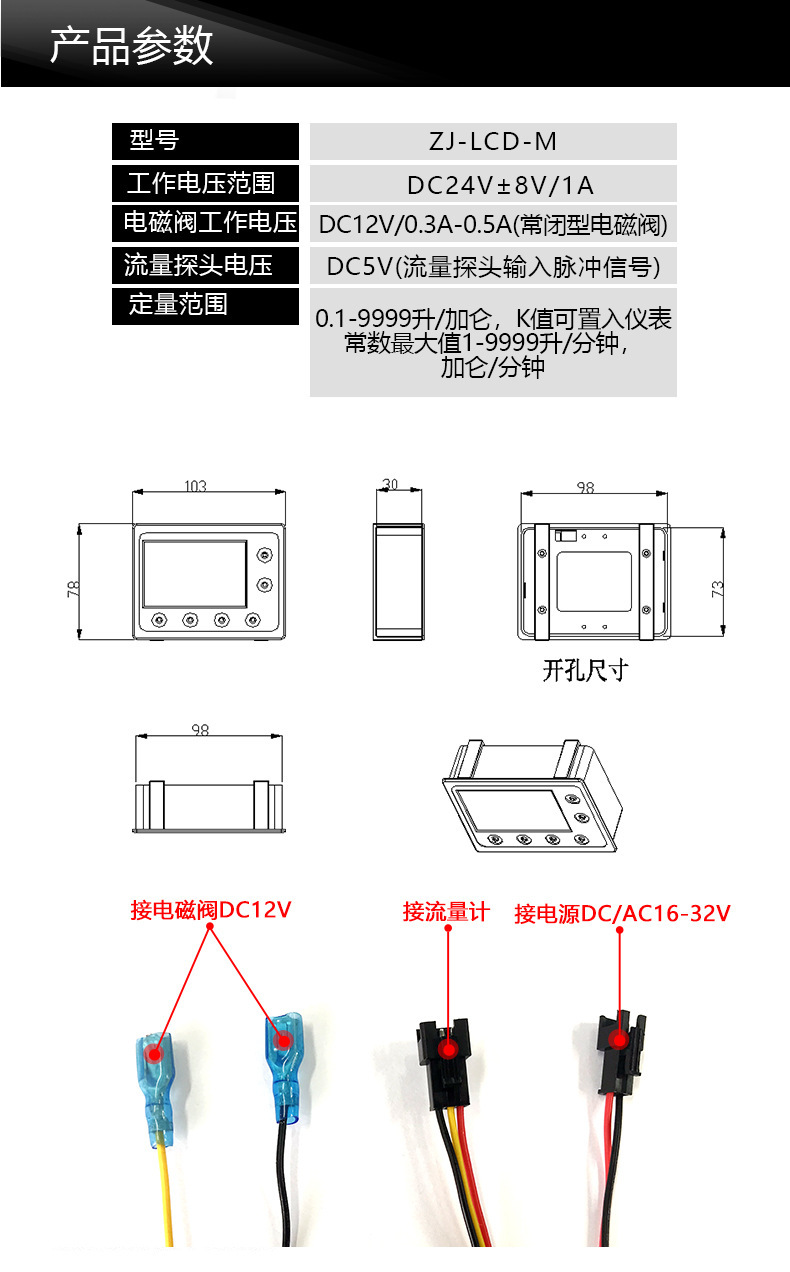 产品参数

| 型号 | ZJ-LCD-M |
|---|---|
| 工作电压范围 | DC24V±8V/1A |
| 电磁阀工作电压 | DC12V/0.3A-0.5A(常闭型电磁阀) |
| 流量探头电压 | DC5V(流量探头输入脉冲信号) |
| 定量范围 | 0.1-9999升/加仑，K值可置入仪表常数最大值1-9999升/分钟，加仑/分钟 |

103

78

30

98

73

开孔尺寸

98

接电磁阀DC12V

接流量计

接电源DC/AC16-32V