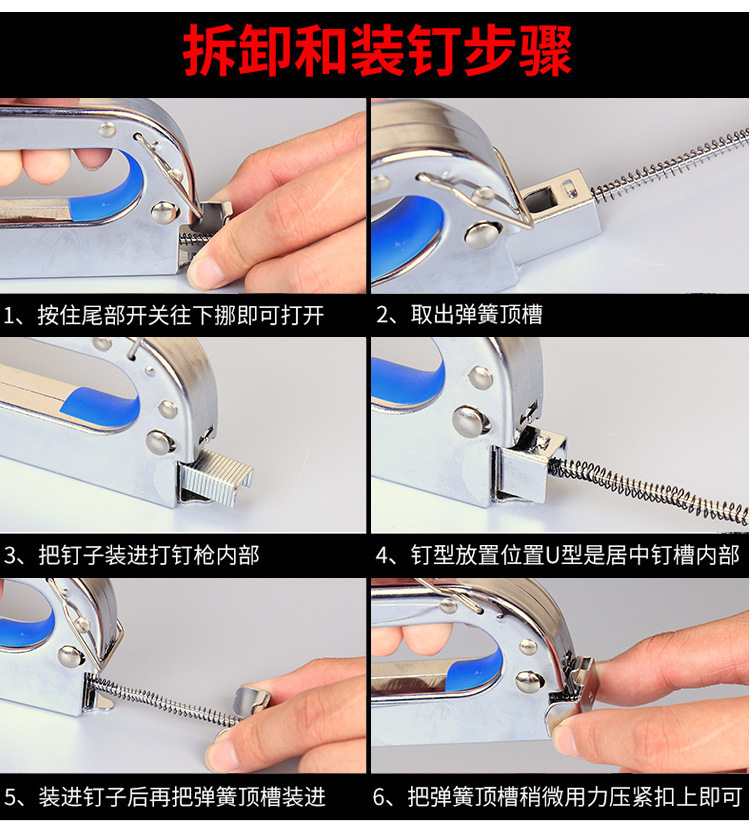 拆卸和装钉步骤

1、按住尾部开关往下挪即可打开

2、取出弹簧顶槽

3、把钉子装进打钉枪内部

4、钉型放置位置U型是居中钉槽内部

5、装进钉子后再把弹簧顶槽装进

6、把弹簧顶槽稍微用力压紧扣上即可