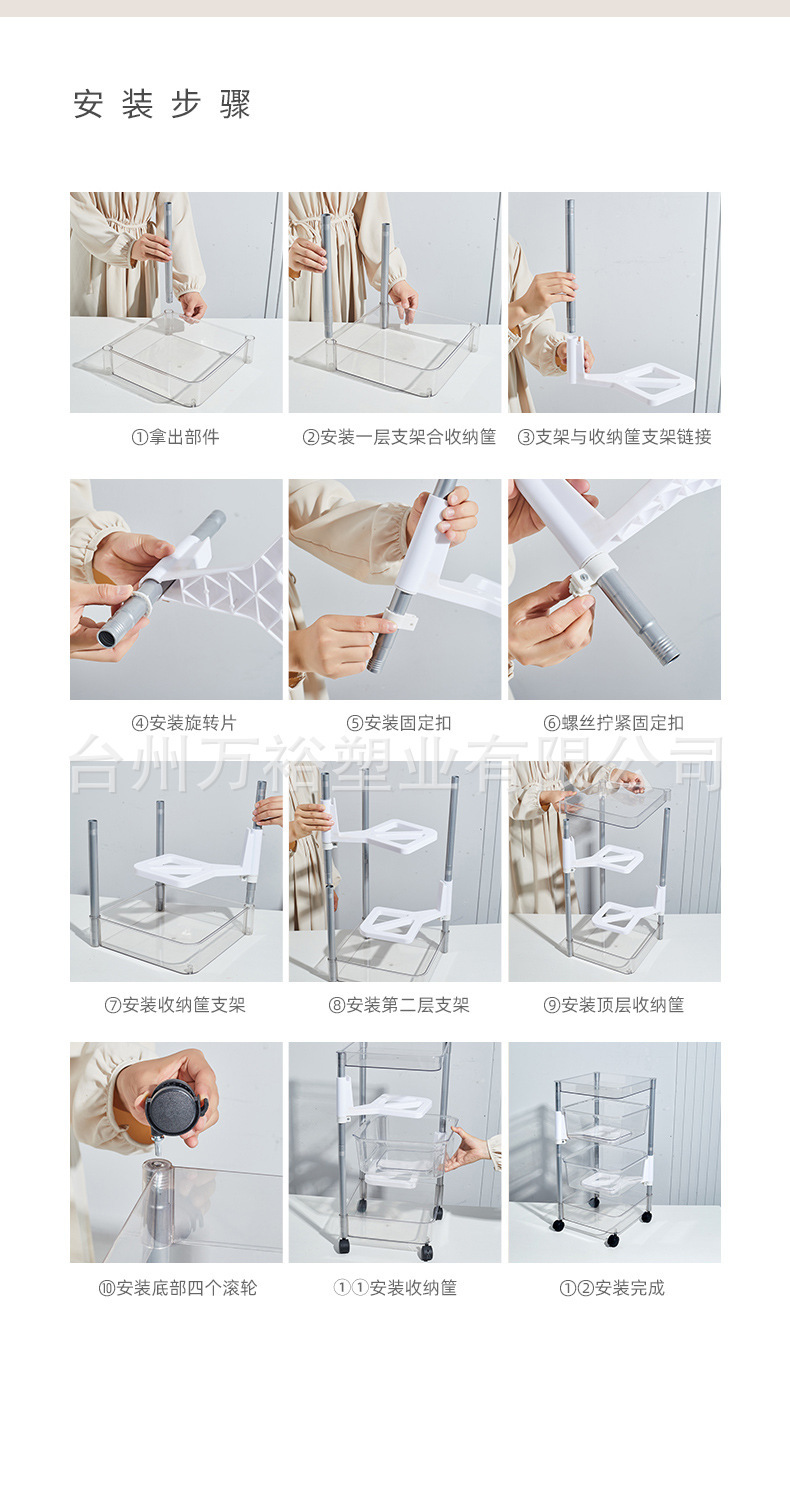 安装步骤

①拿出部件

②安装一层支架合收纳筐

③支架与收纳筐支架链接

④安装旋转片

⑤安装固定扣

⑥螺丝拧紧固定扣

台州万裕塑业有限公司

⑦安装收纳筐支架

⑧安装第二层支架

⑨安装顶层收纳筐

⑩安装底部四个滚轮

①①安装收纳筐

①②安装完成