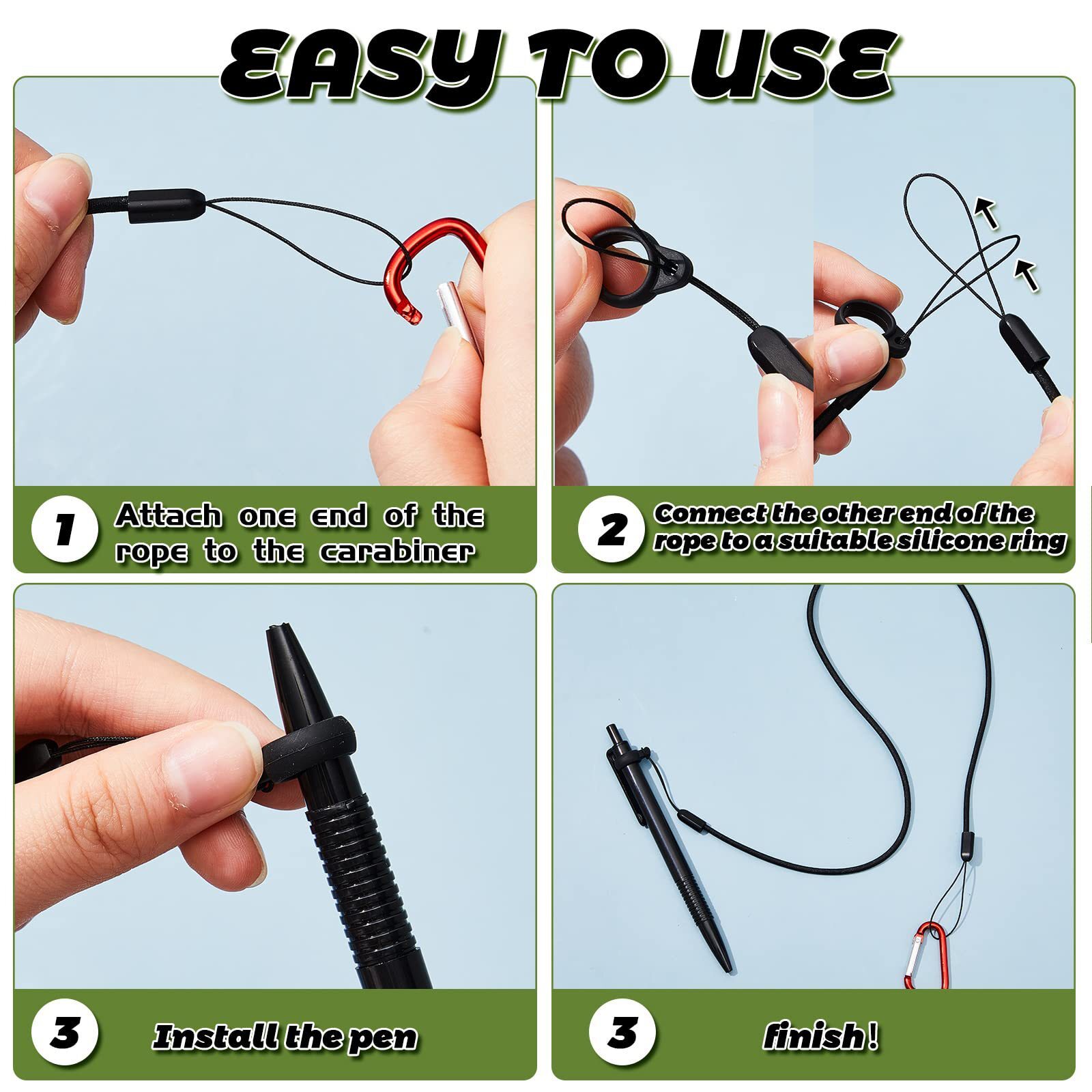 EASY TO USE

1 Attach one end of the rope to the carabiner

2 Connect the other end of the rope to a suitable silicone ring

3 Install the pen

3 finish!