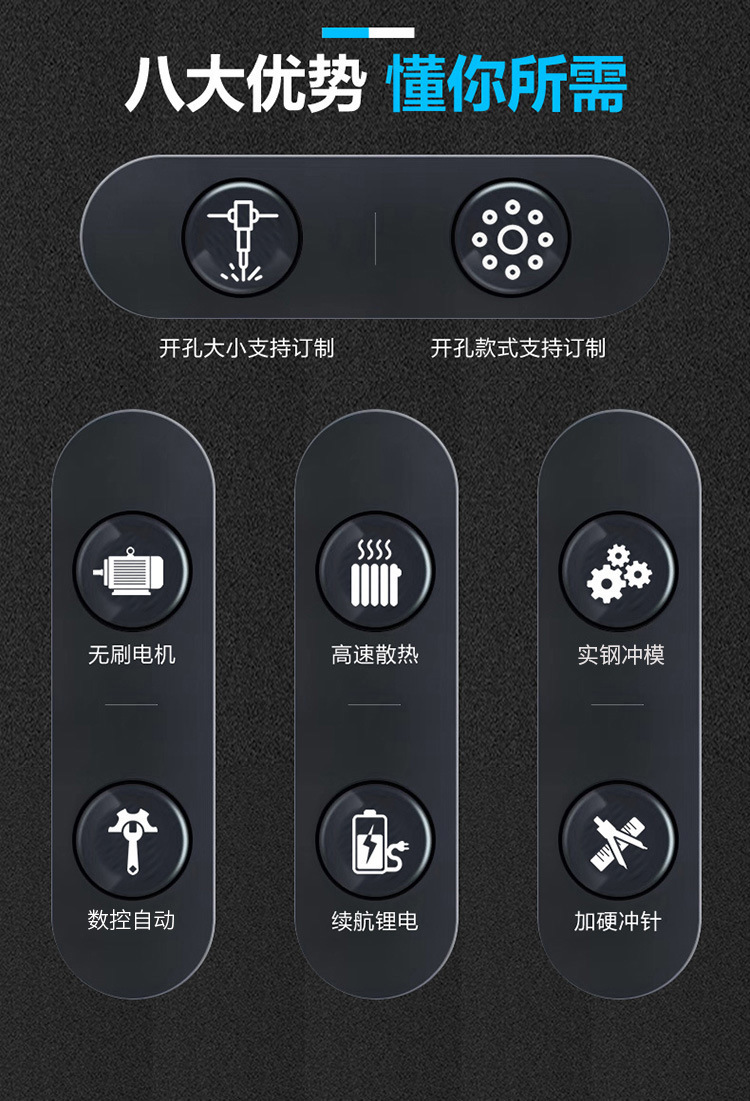 八大优势 懂你所需

开孔大小支持订制

开孔款式支持订制

无刷电机

数控自动

高速散热

续航锂电

实钢冲模

加硬冲针