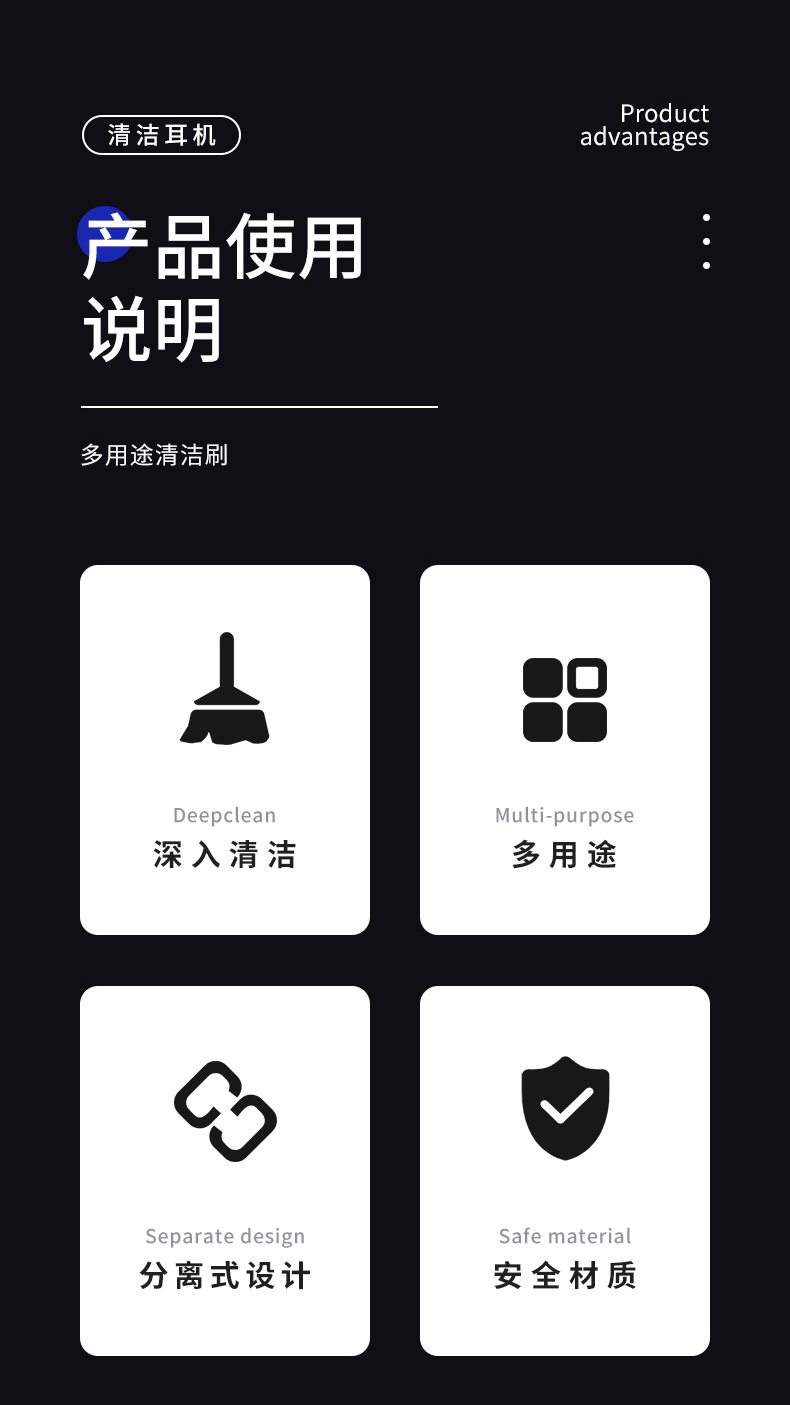 清洁耳机

Product
advantages

产品使用
说明

多用途清洁刷

Deepclean
深入清洁

Multi-purpose
多用途

Separate design
分离式设计

Safe material
安全材质