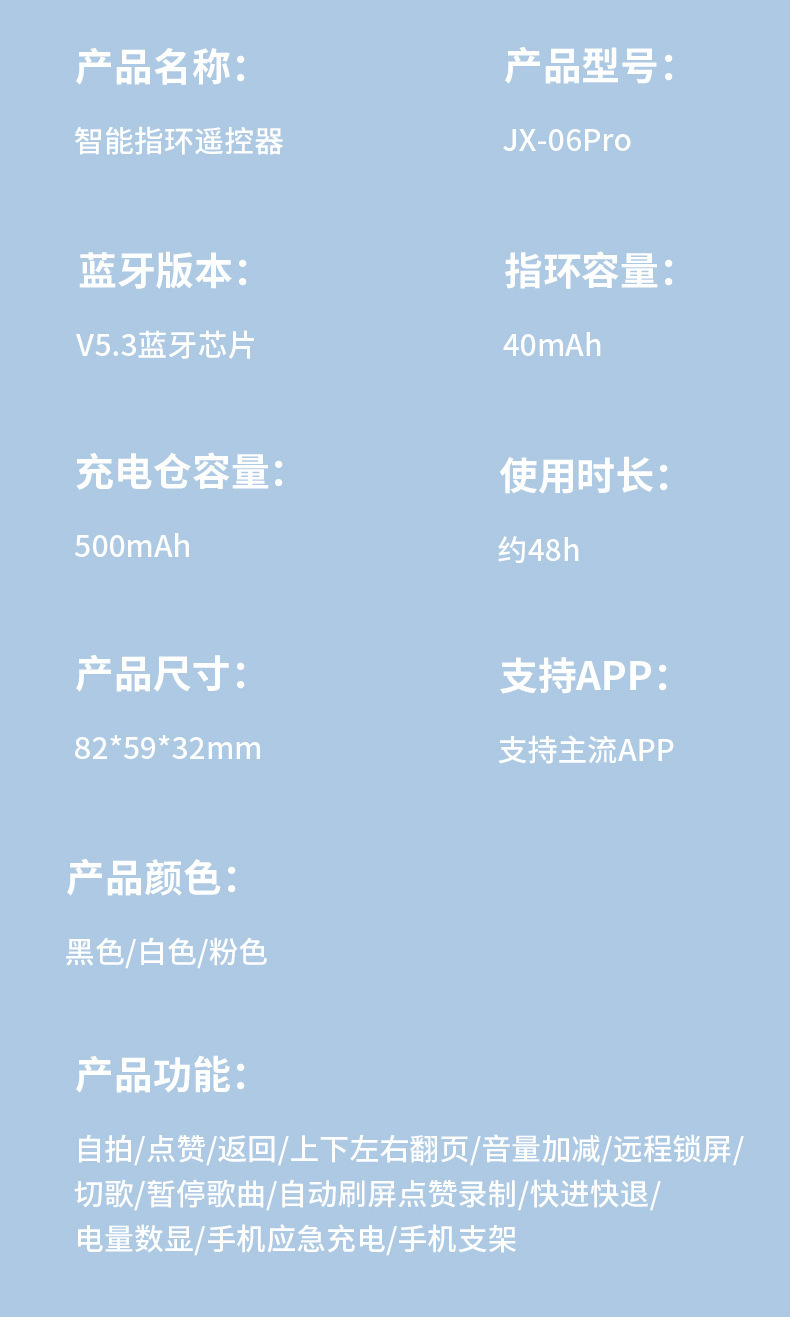 产品名称：

智能指环遥控器

产品型号：

JX-06Pro

蓝牙版本：

V5.3蓝牙芯片

指环容量：

40mAh

充电仓容量：

500mAh

使用时长：

约48h

产品尺寸：

82*59*32mm

支持APP：

支持主流APP

产品颜色：

黑色/白色/粉色

产品功能：

自拍/点赞/返回/上下左右翻页/音量加减/远程锁屏/切歌/暂停歌曲/自动刷屏点赞录制/快进快退/电量数显/手机应急充电/手机支架