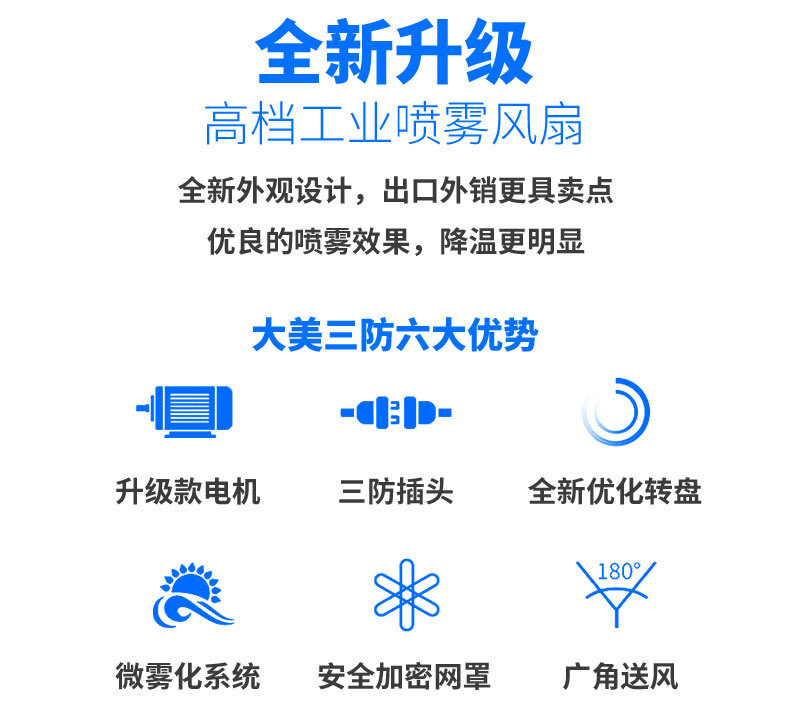 全新升级

高档工业喷雾风扇

全新外观设计，出口外销更具卖点

优良的喷雾效果，降温更明显

大美三防六大优势

升级款电机

三防插头

全新优化转盘

微雾化系统

安全加密网罩

180°

广角送风