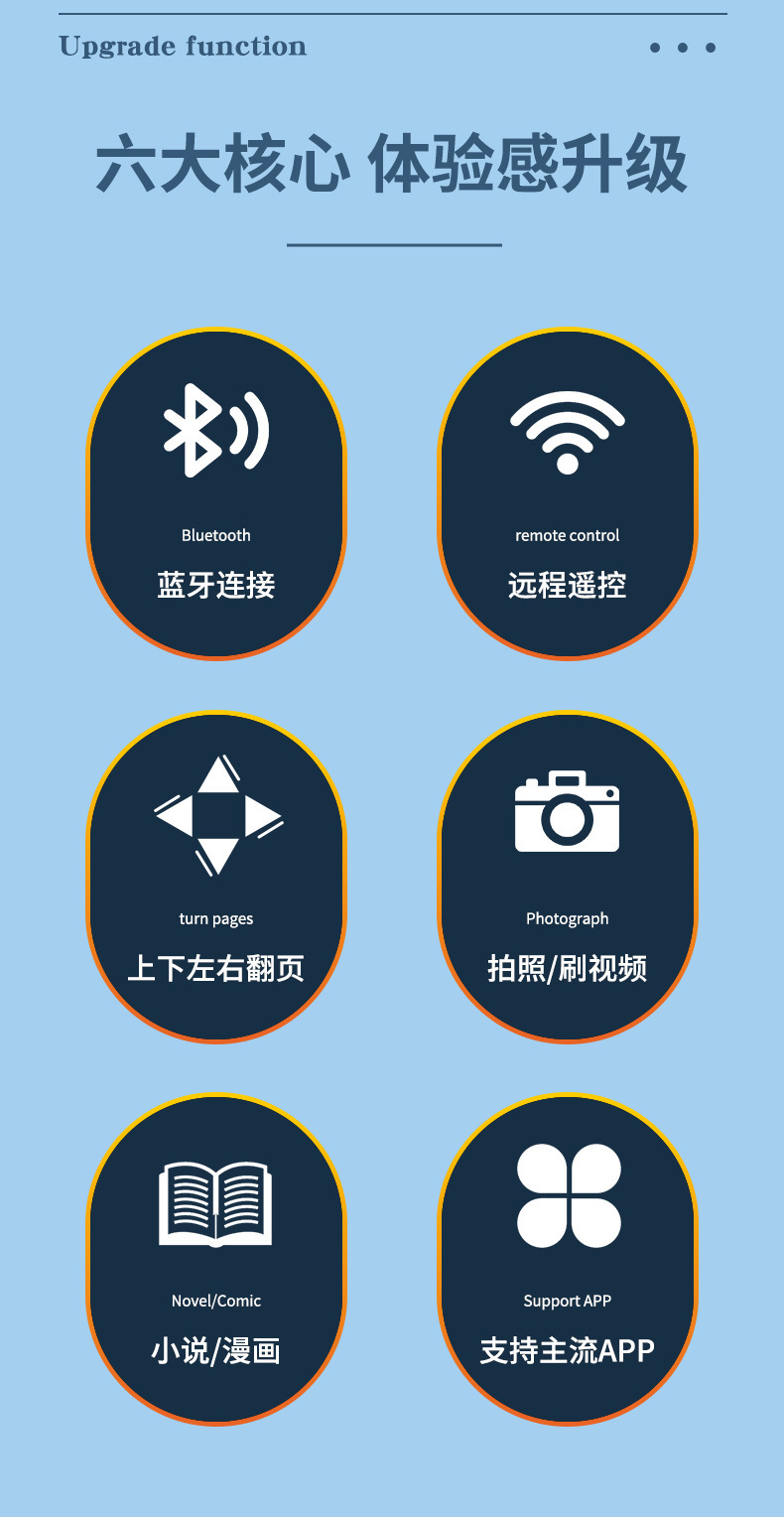 Upgrade function

六大核心 体验感升级

Bluetooth
蓝牙连接

remote control
远程遥控

turn pages
上下左右翻页

Photograph
拍照/刷视频

Novel/Comic
小说/漫画

Support APP
支持主流APP