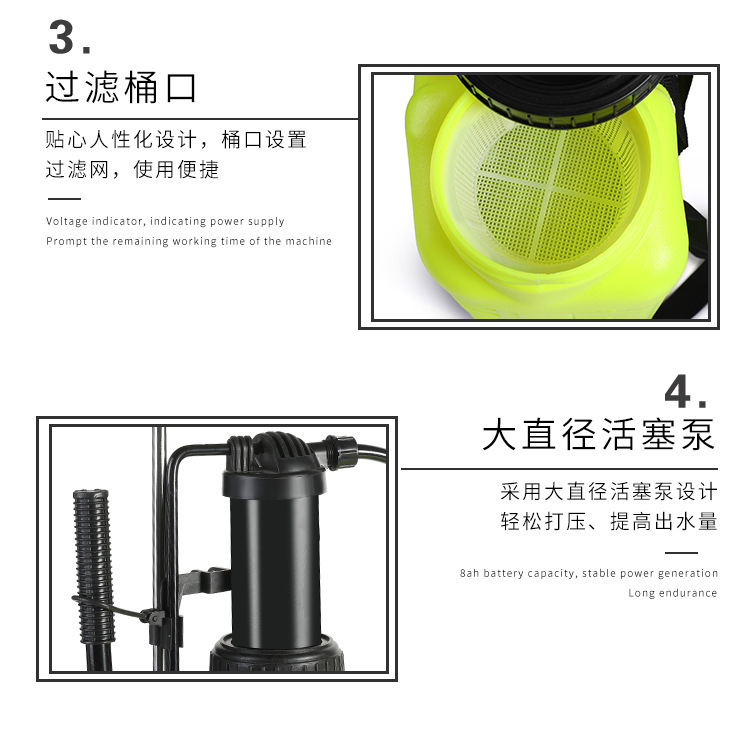 3.
过滤桶口

贴心人性化设计，桶口设置过滤网，使用便捷

Voltage indicator, indicating power supply
Prompt the remaining working time of the machine

4.
大直径活塞泵

采用大直径活塞泵设计
轻松打压、提高出水量

8ah battery capacity, stable power generation
Long endurance